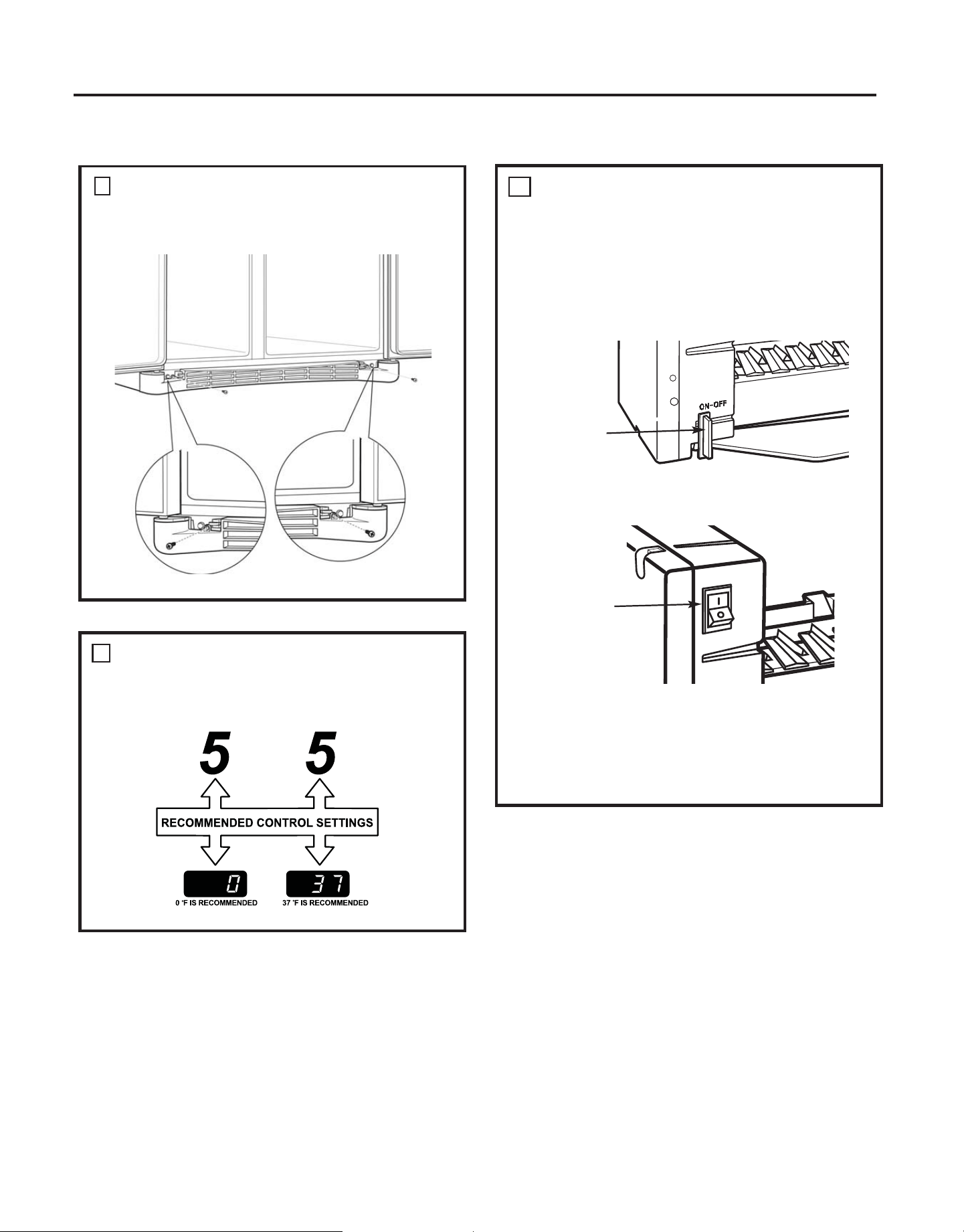 ON-OFF

I
O

5 5

RECOMMENDED CONTROL SETTINGS

0

37

0 °F IS RECOMMENDED

37 °F IS RECOMMENDED