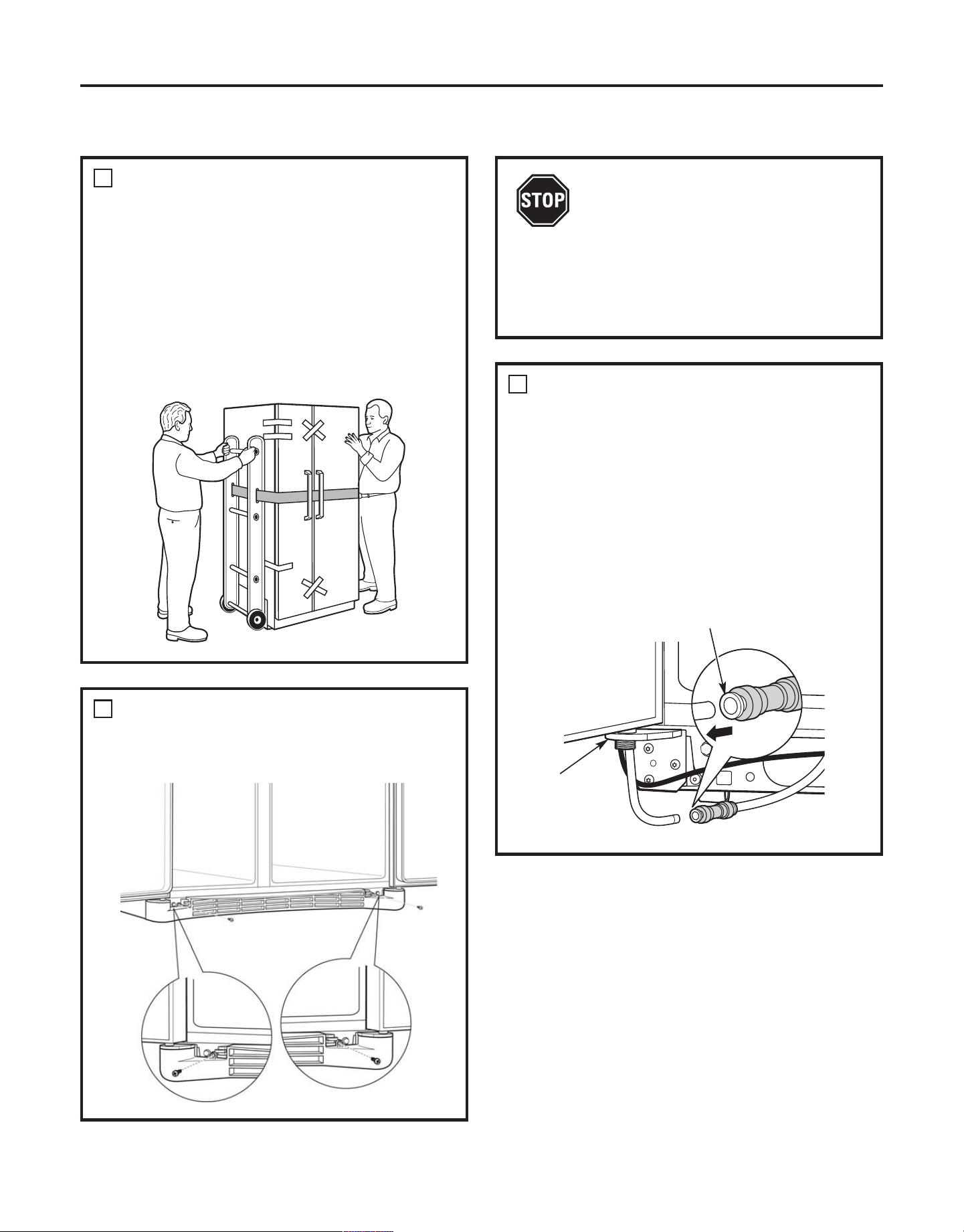 STOP