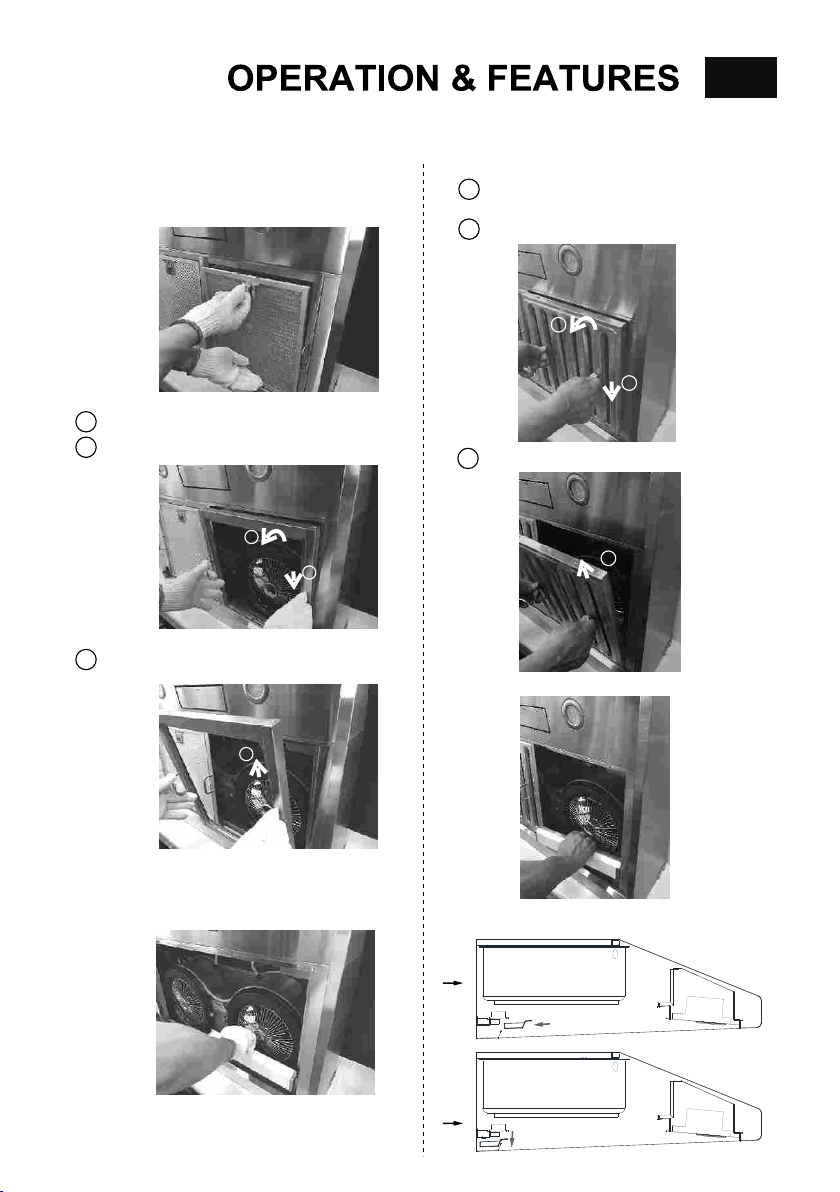 OPERATION & FEATURES