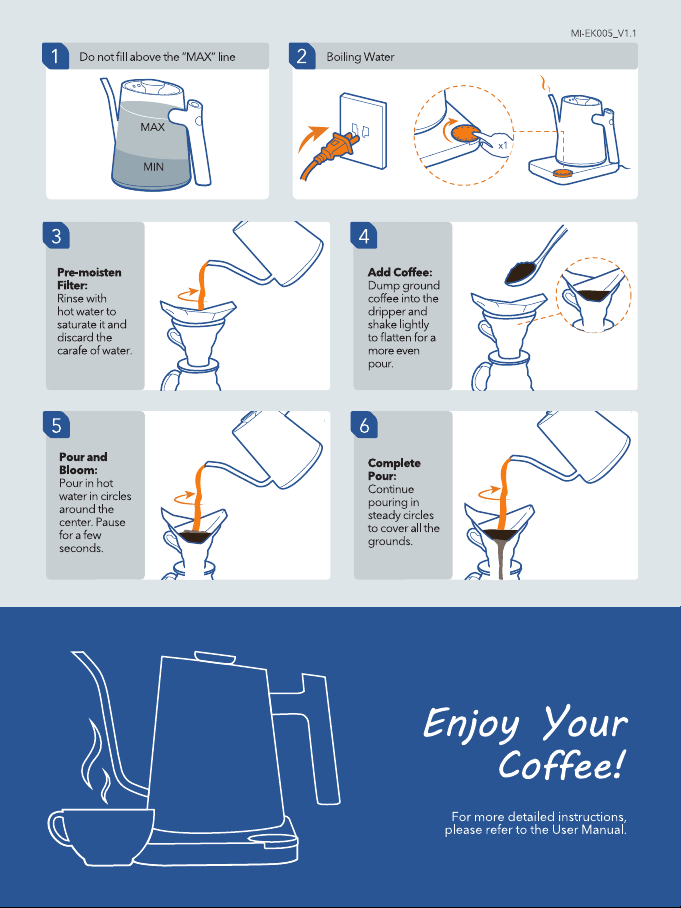 MI-EK005_V1.1

1 Do not fill above the "MAX" line

MAX

MIN

2 Boiling Water

x1

3

Pre-moisten Filter:
Rinse with hot water to saturate it and discard the carafe of water.

4

Add Coffee:
Dump ground coffee into the dripper and shake lightly to flatten for a more even pour.

5

Pour and Bloom:
Pour in hot water in circles around the center. Pause for a few seconds.

6

Complete Pour:
Continue pouring in steady circles to cover all the grounds.

Enjoy Your Coffee!

For more detailed instructions, please refer to the User Manual.