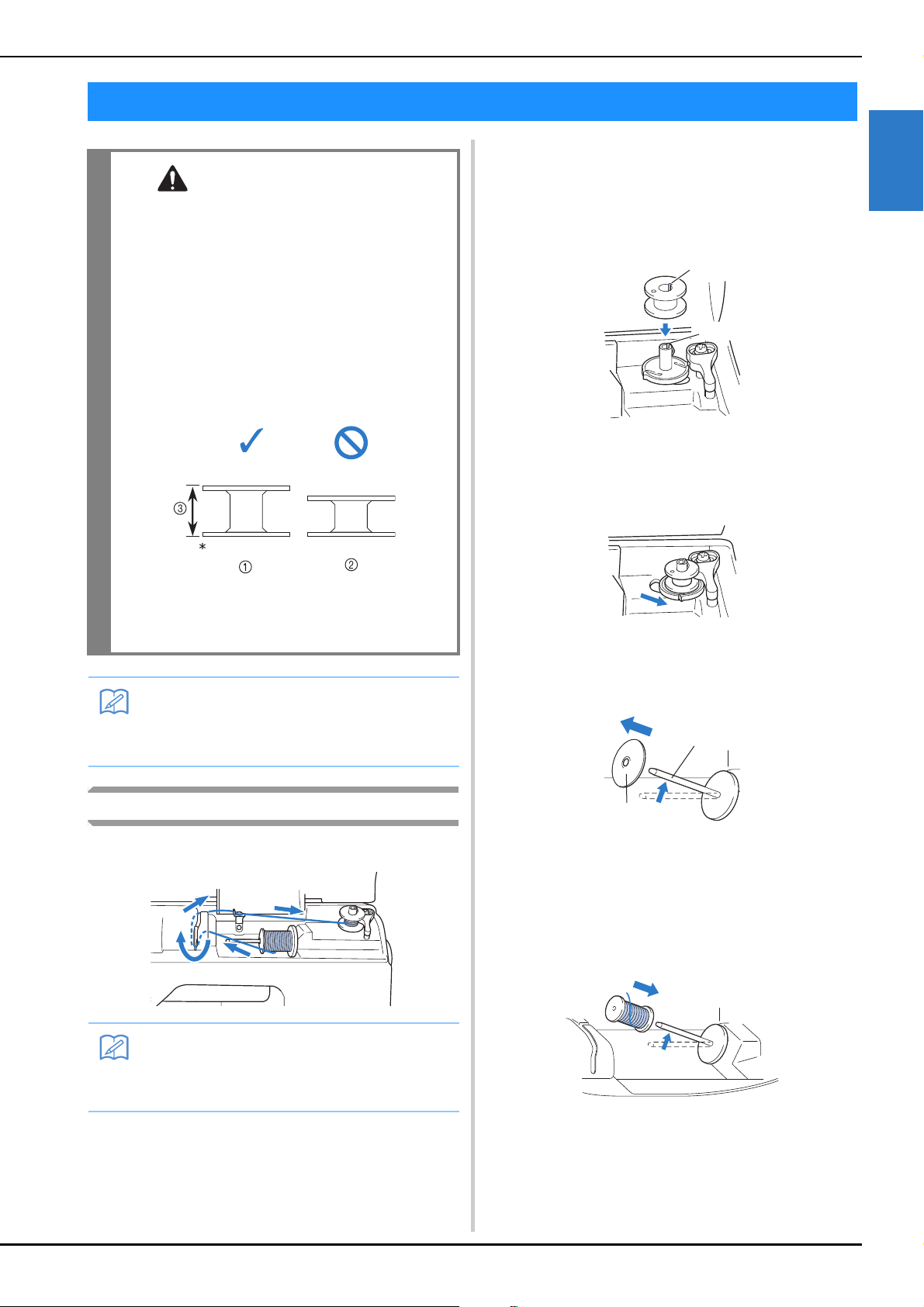 ③
*
①
②