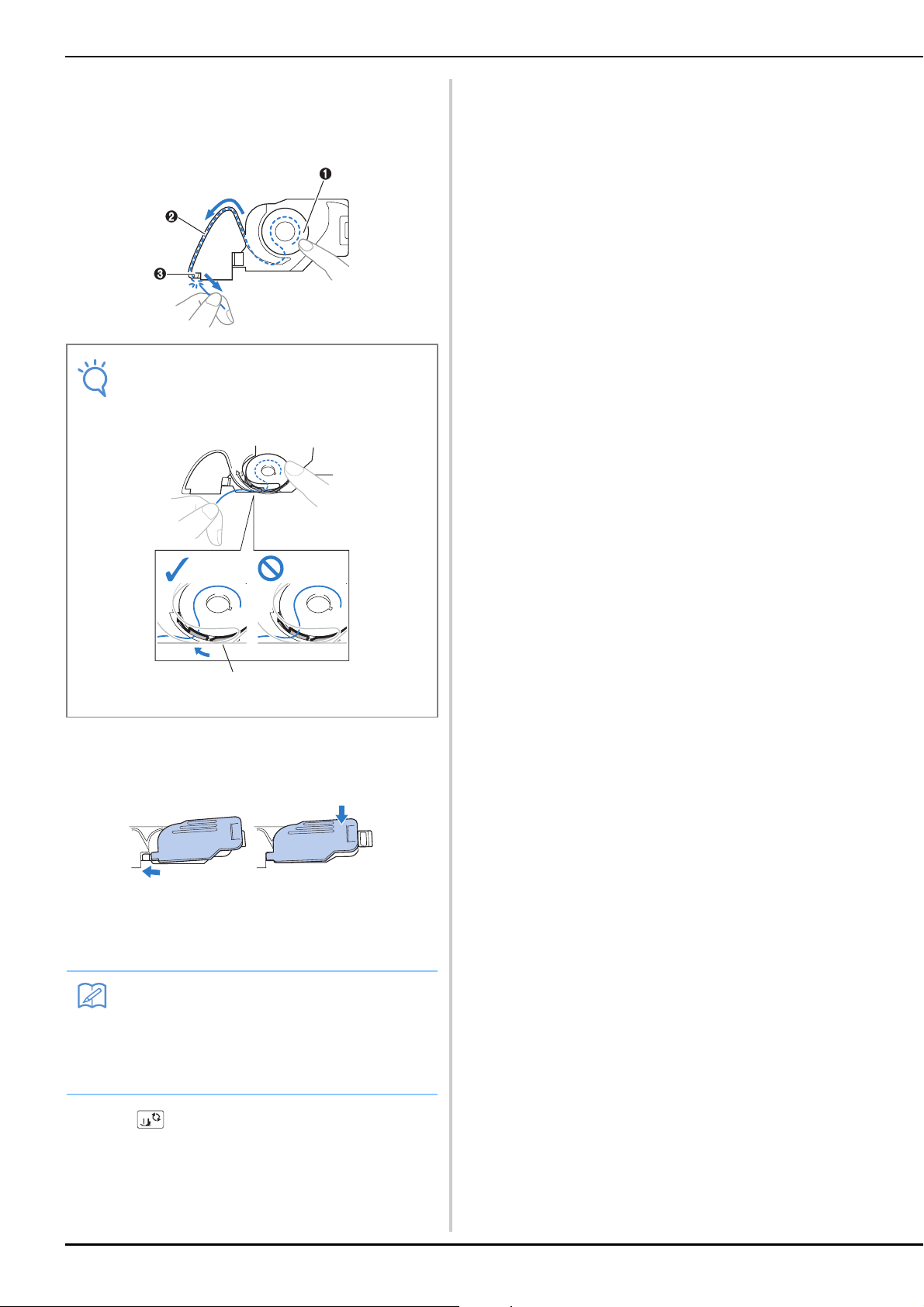 ❶

❷

❸