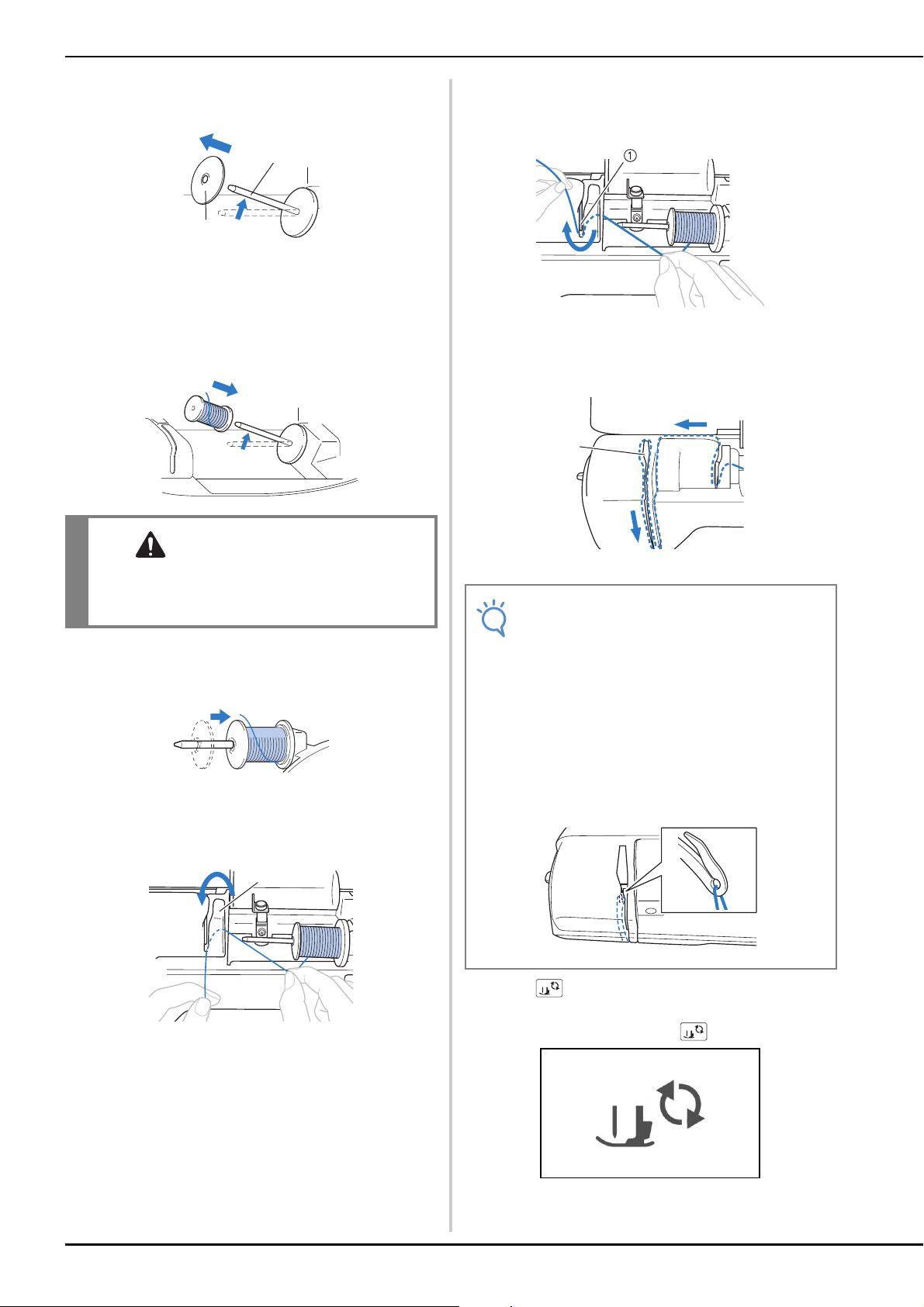 ①