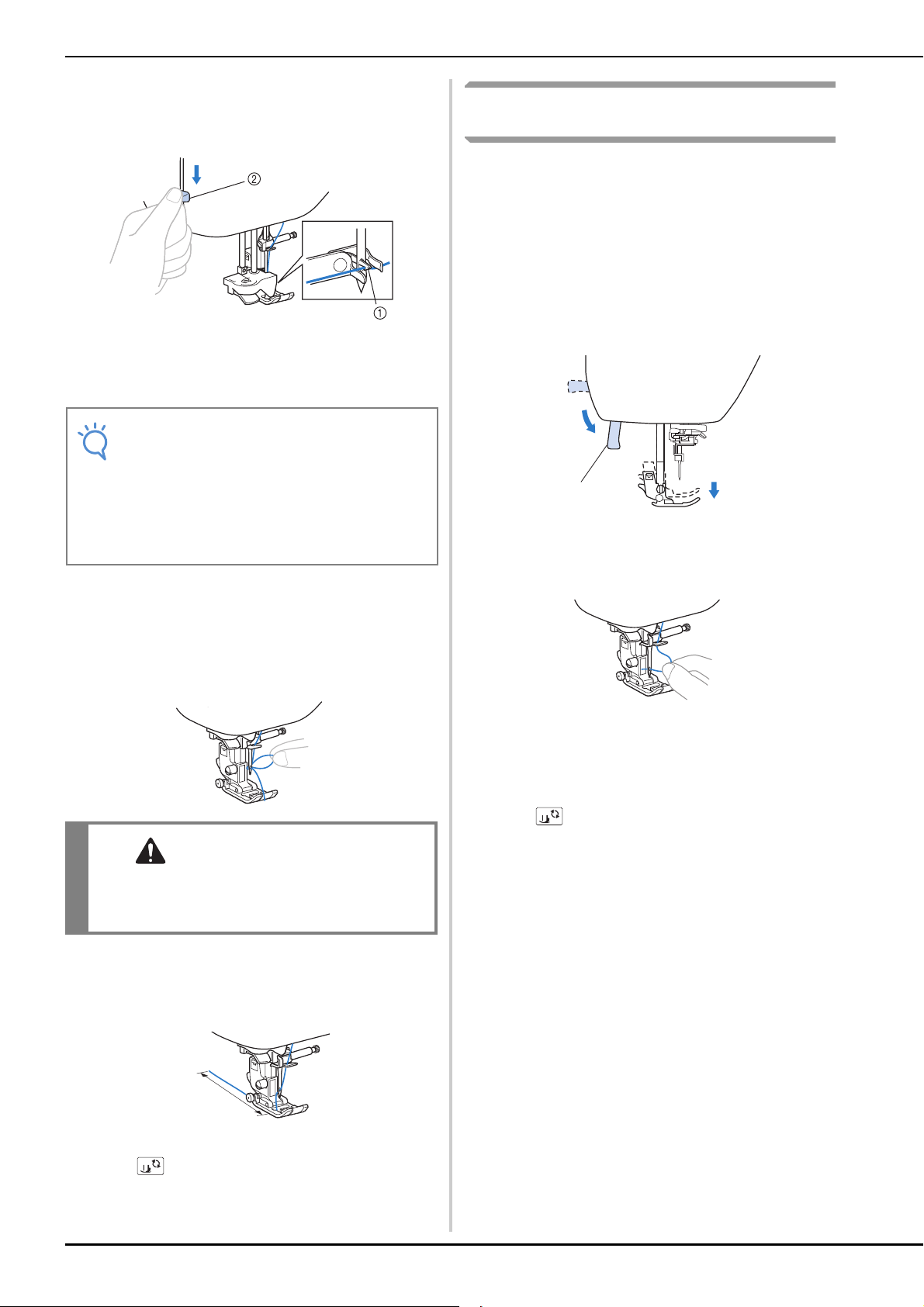 ②

①