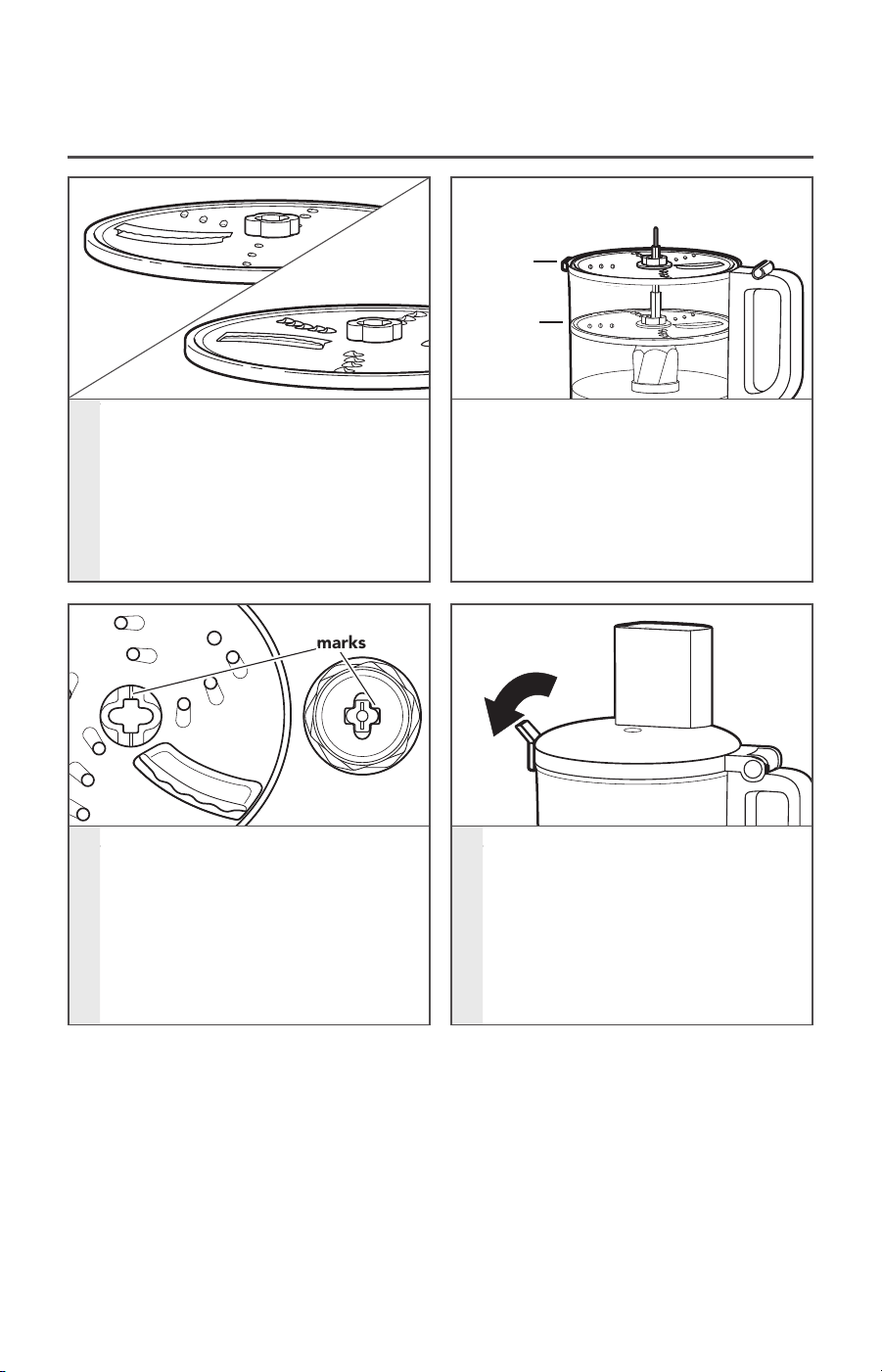 marks