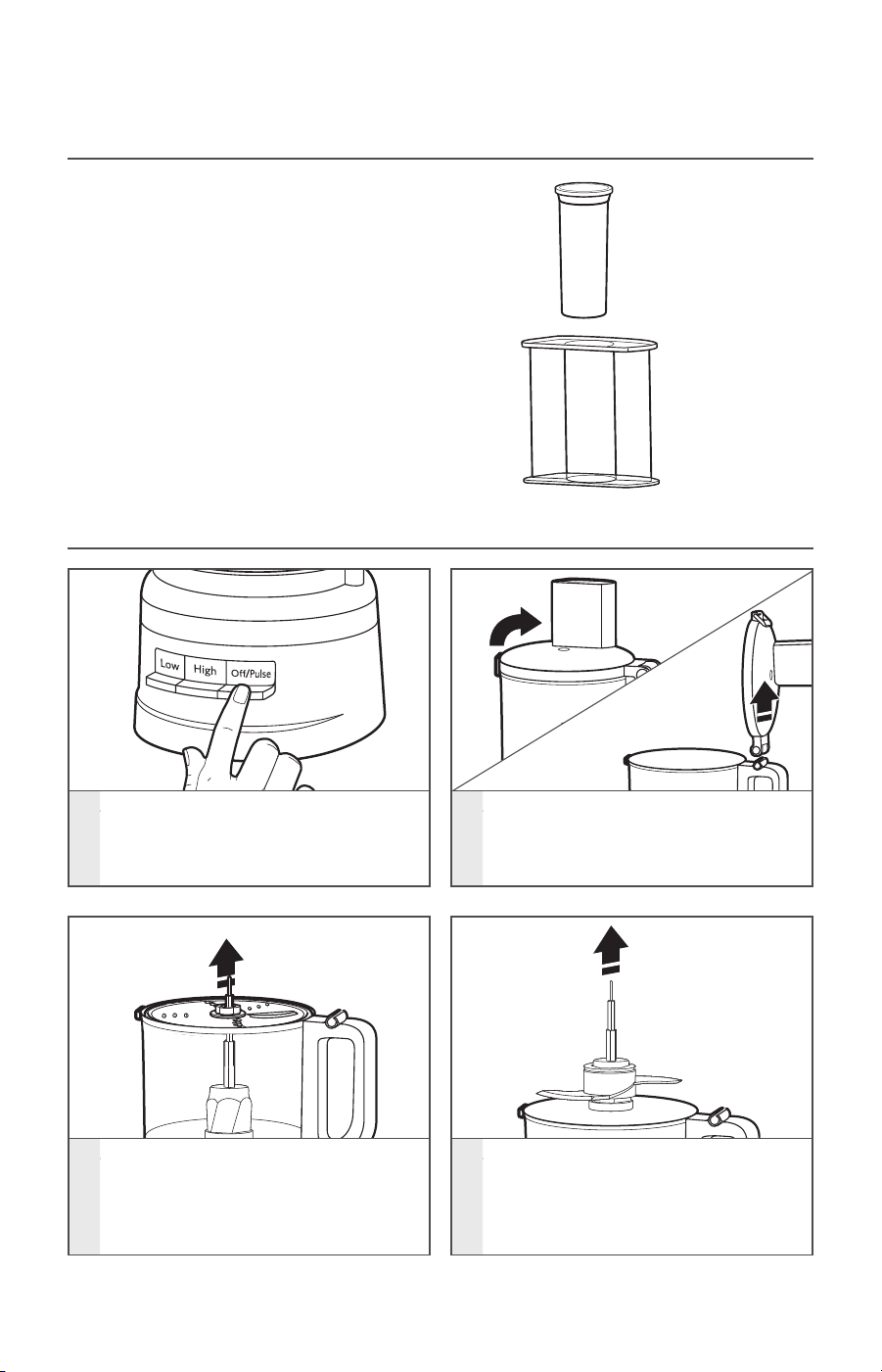 Low
High
Off/Pulse