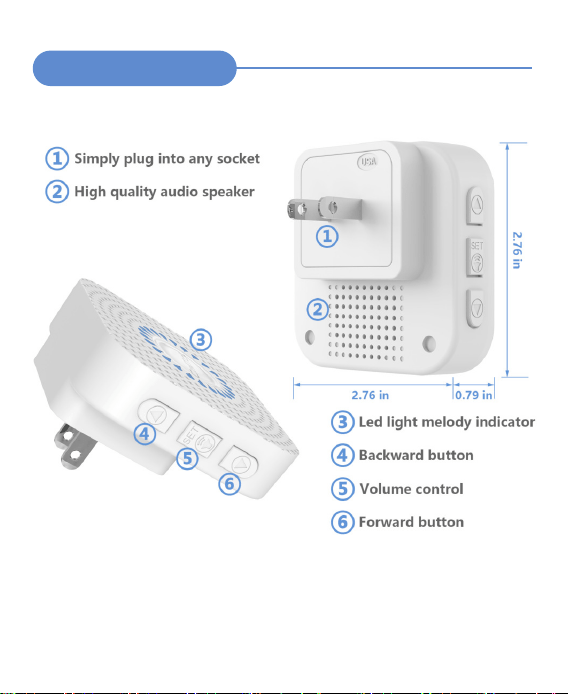 ① Simply plug into any socket

② High quality audio speaker

USA

①

SET

2.76 in

②

③

2.76 in

0.79 in

④

SET

⑤

⑥

③ Led light melody indicator

④ Backward button

⑤ Volume control

⑥ Forward button