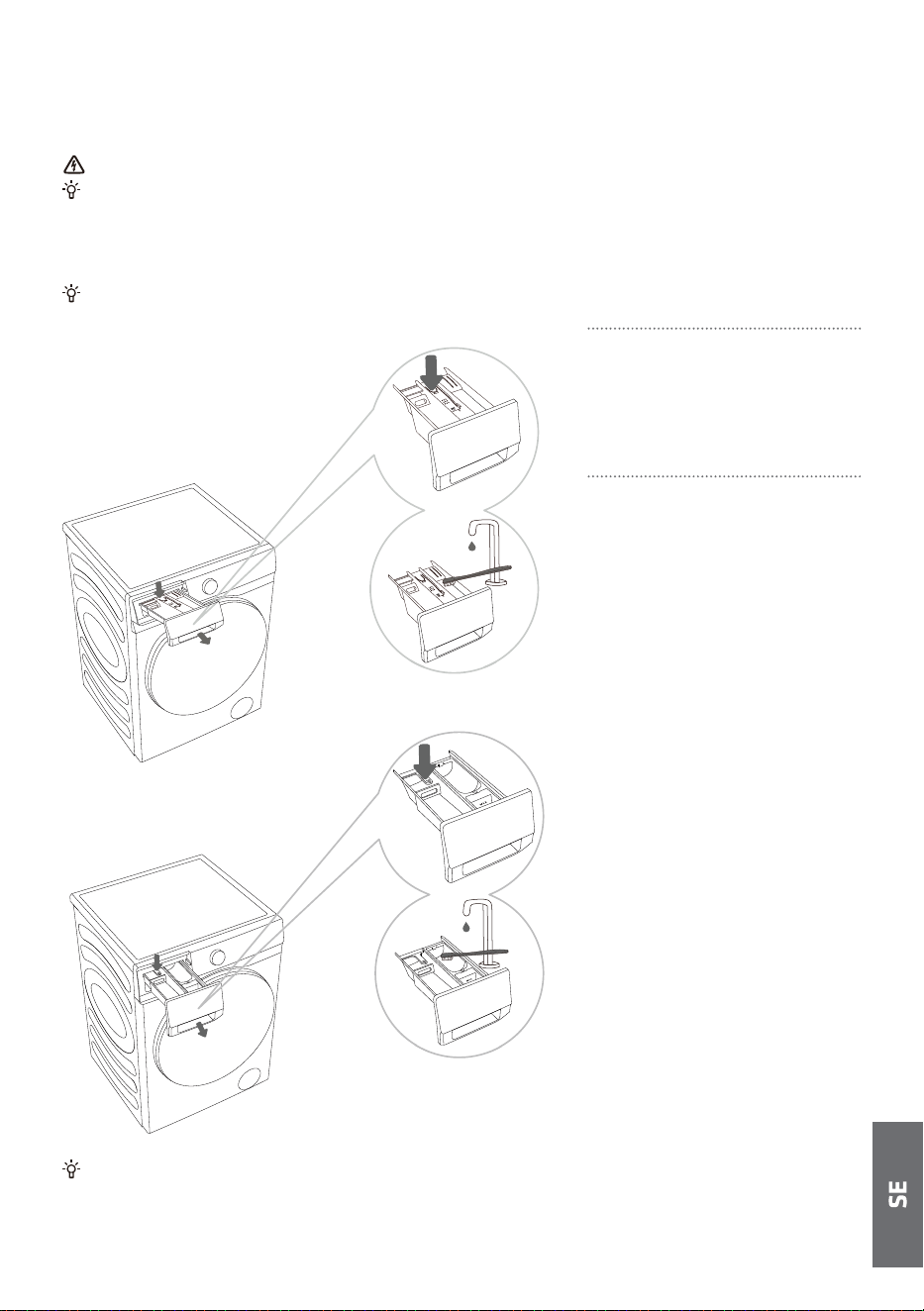 SE