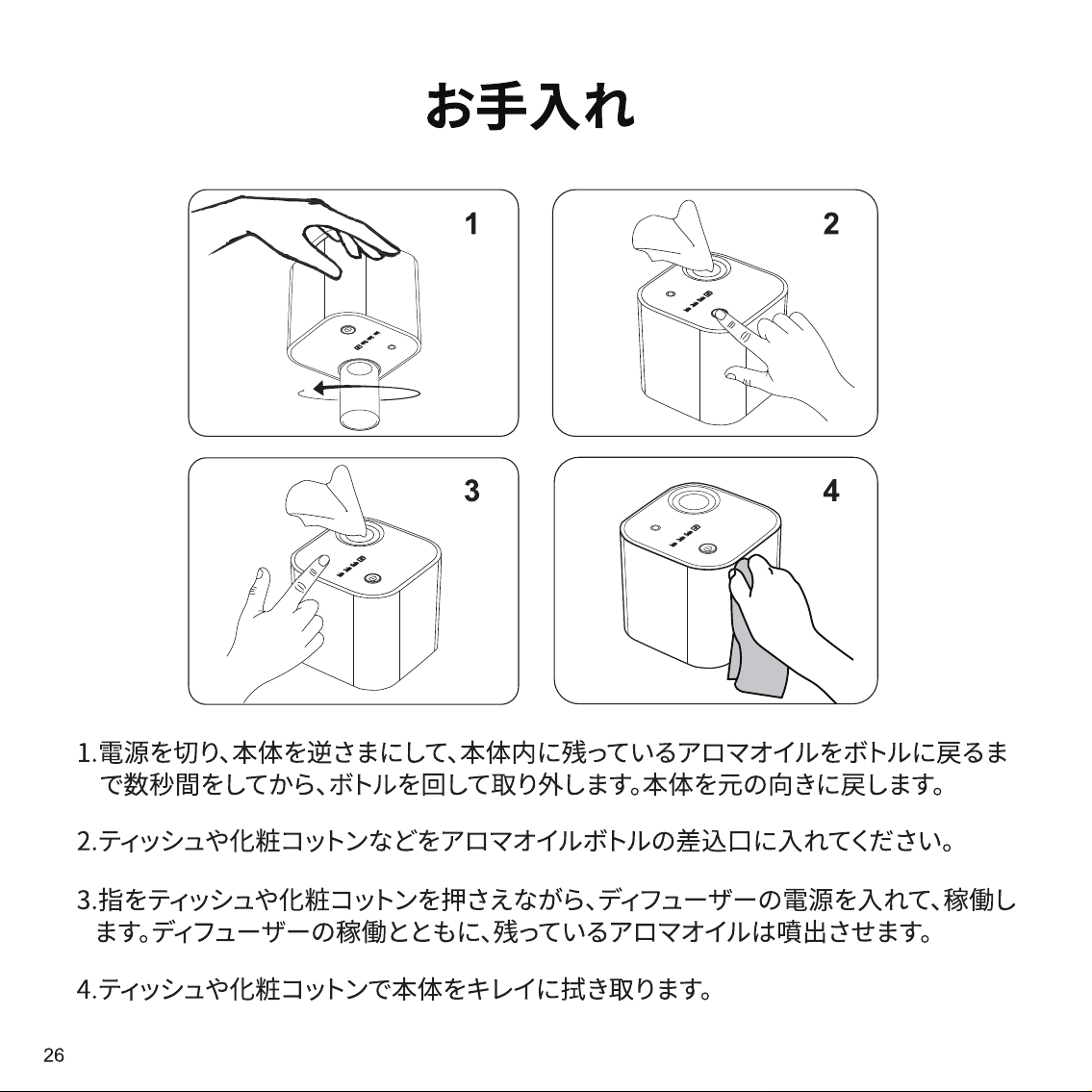 お手入れ

1

2

3

4

1.電源を切り、本体を逆さまにして、本体内に残っているアロマオイルをボトルに戻るまで数秒間をしてから、ボトルを回して取り外します。本体を元の向きに戻します。

2.ティッシュや化粧コットンなどをアロマオイルボトルの差込口に入れてください。

3.指をティッシュや化粧コットンを押さえながら、ディフューザーの電源を入れて、稼働します。ディフューザーの稼働とともに、残っているアロマオイルは噴出させます。

4.ティッシュや化粧コットンで本体をキレイに拭き取ります。

26