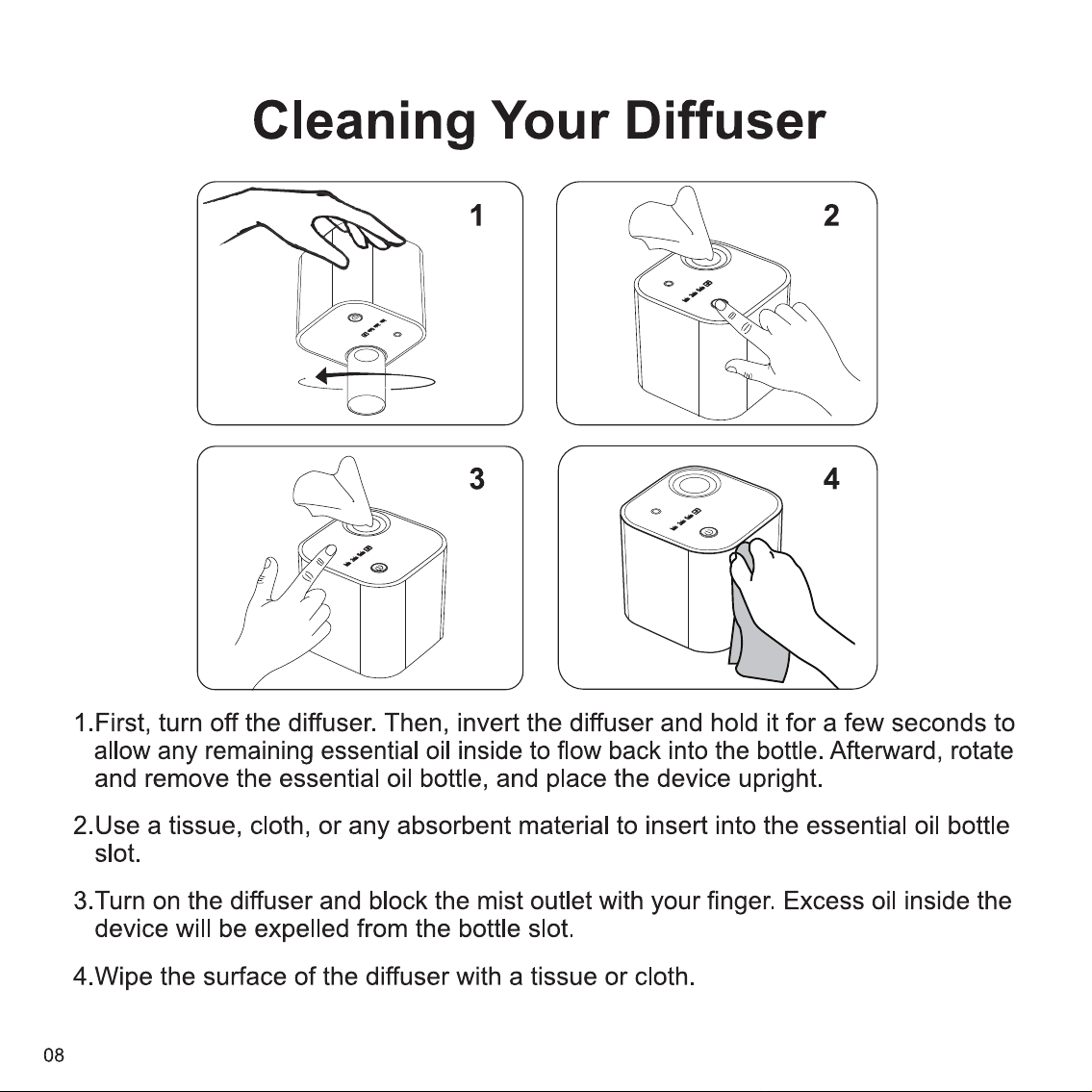 Cleaning Your Diffuser

1

2

3

4

1.First, turn off the diffuser. Then, invert the diffuser and hold it for a few seconds to allow any remaining essential oil inside to flow back into the bottle. Afterward, rotate and remove the essential oil bottle, and place the device upright.

2.Use a tissue, cloth, or any absorbent material to insert into the essential oil bottle slot.

3.Turn on the diffuser and block the mist outlet with your finger. Excess oil inside the device will be expelled from the bottle slot.

4.Wipe the surface of the diffuser with a tissue or cloth.

08