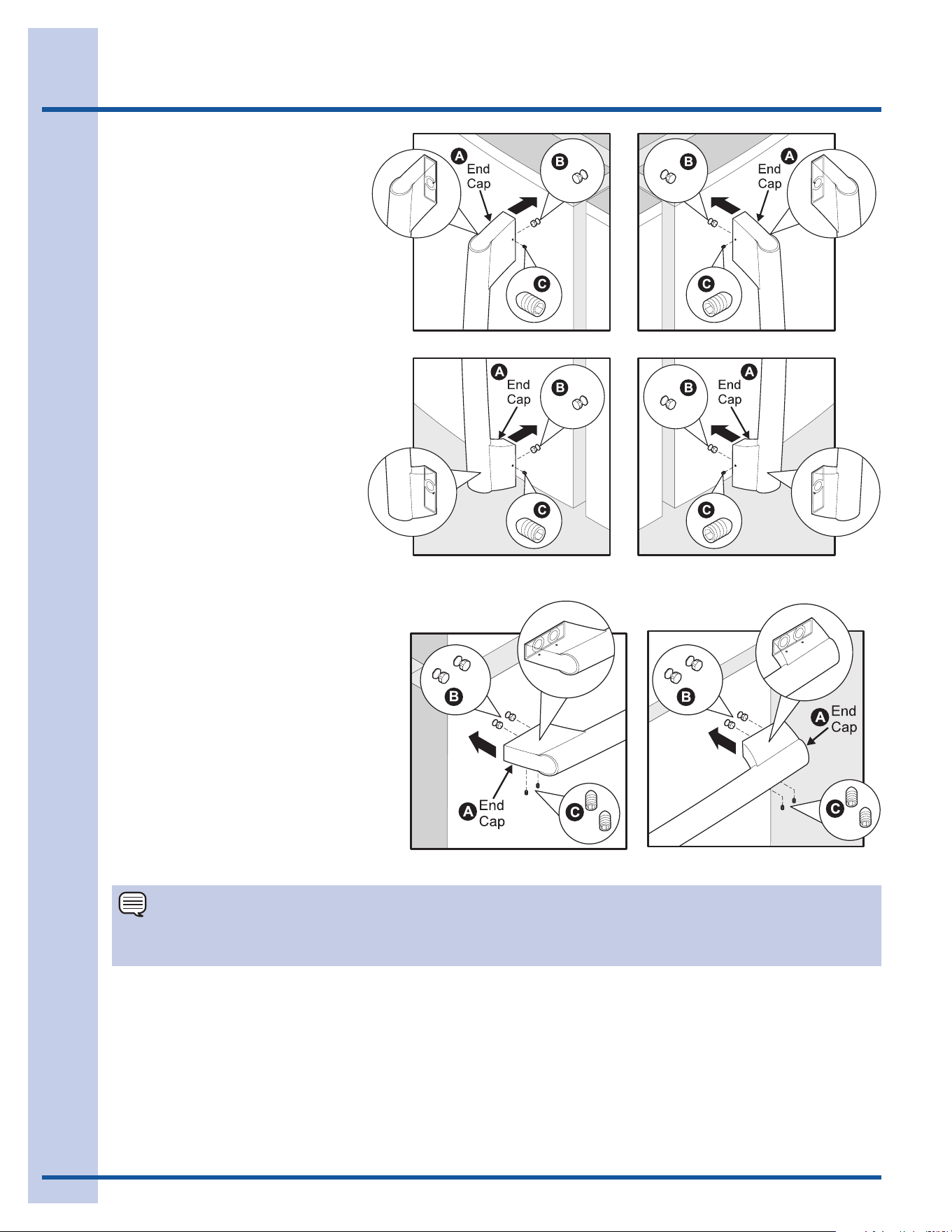 A End Cap
B
C

B
A End Cap
C

A End Cap
B
C

B
A End Cap
C

B
A End Cap
C

B
A End Cap
C