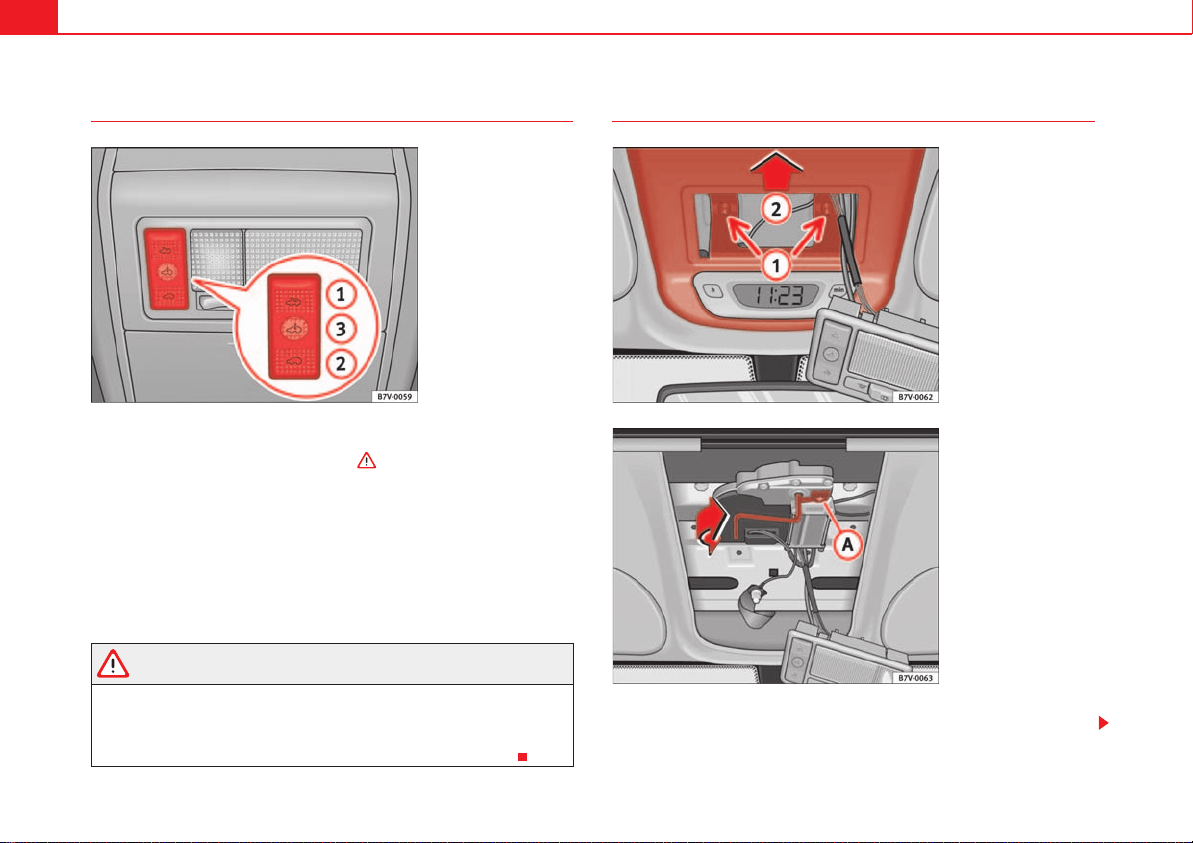 1
3
2
B7V-0059

2
1
11:23
B7V-0062

A
B7V-0063