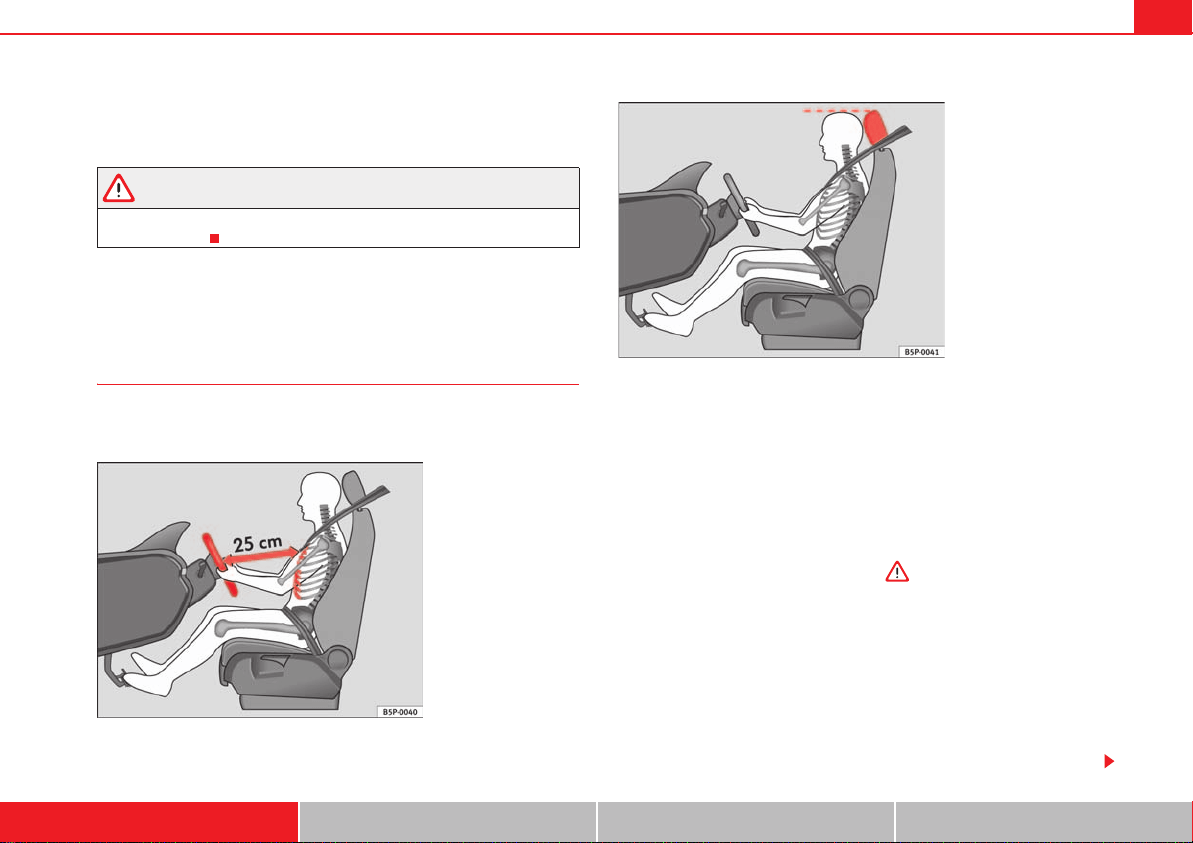 25 cm

B5P-0040

B5P-0041