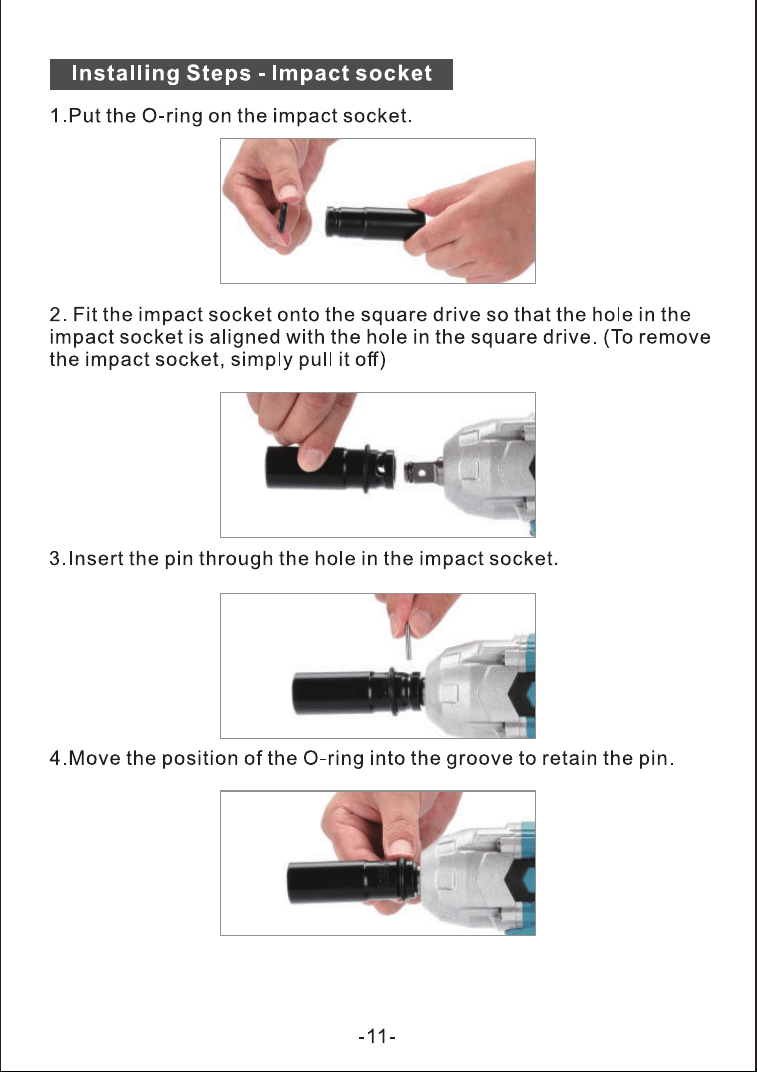 Installing Steps - Impact socket

1.Put the O-ring on the impact socket.

2. Fit the impact socket onto the square drive so that the hole in the impact socket is aligned with the hole in the square drive. (To remove the impact socket, simply pull it off)

3.Insert the pin through the hole in the impact socket.

4.Move the position of the O-ring into the groove to retain the pin.

-11-