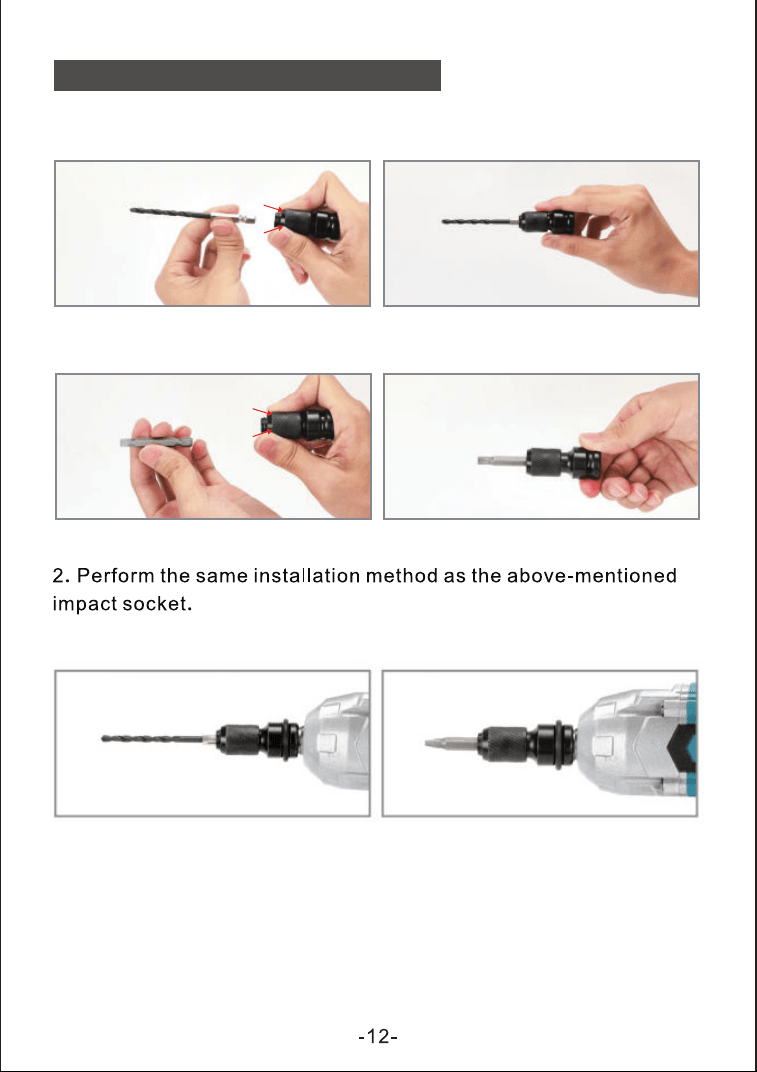 2. Perform the same installation method as the above-mentioned impact socket.

-12-