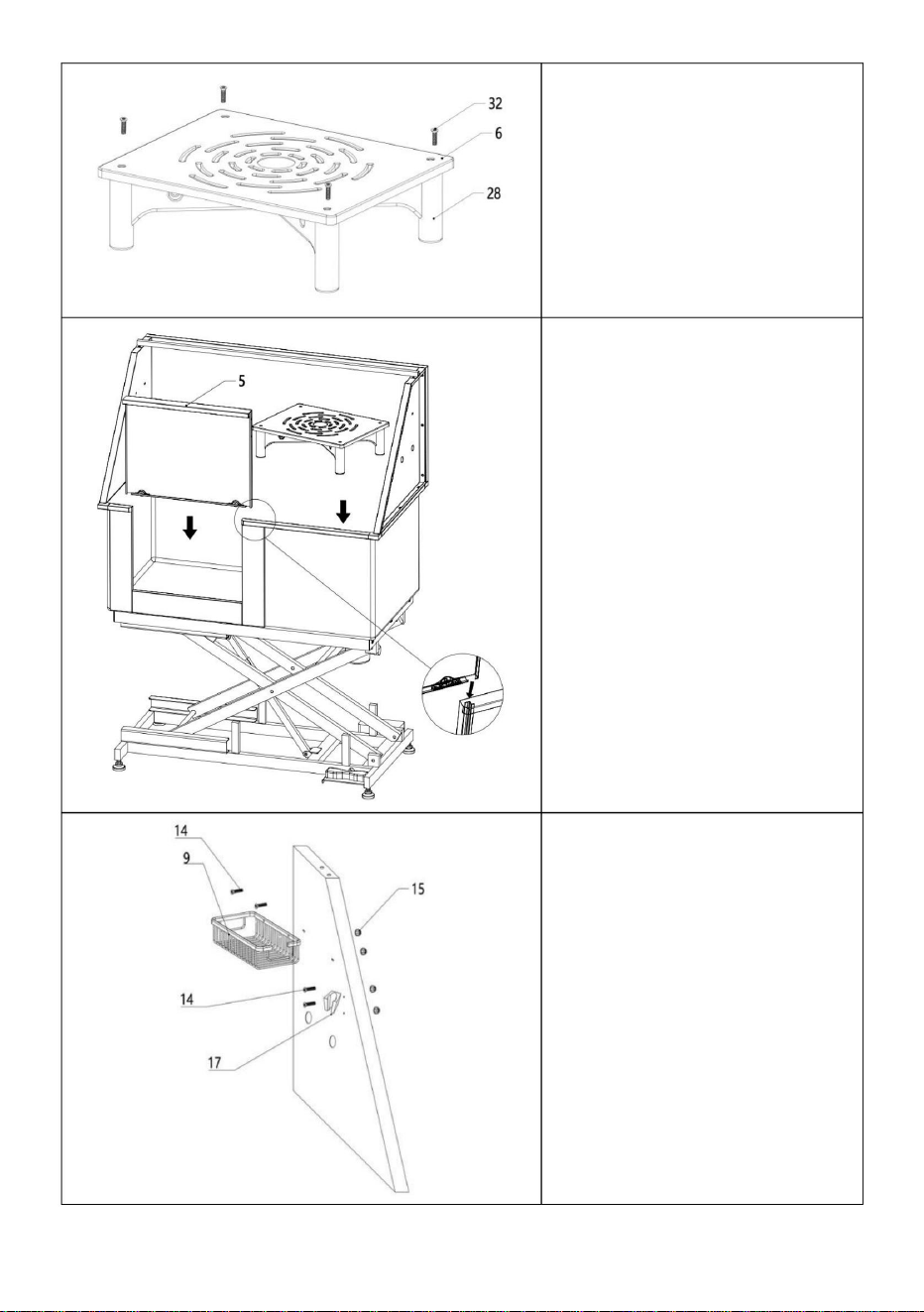 32
6
28

5

14
9
15
14
17