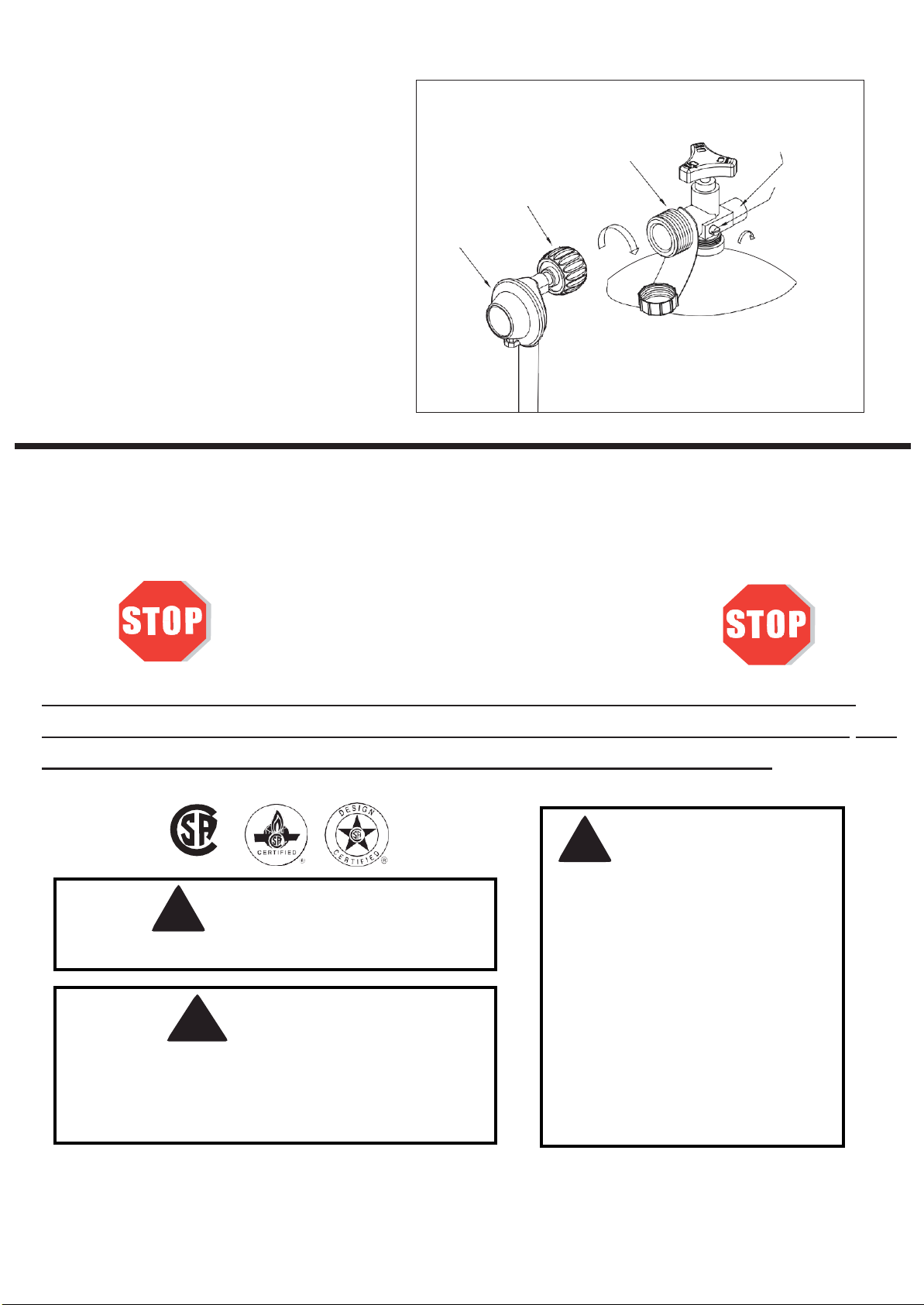 STOP

STOP

CERTIFIED

DESIGN CERTIFIED