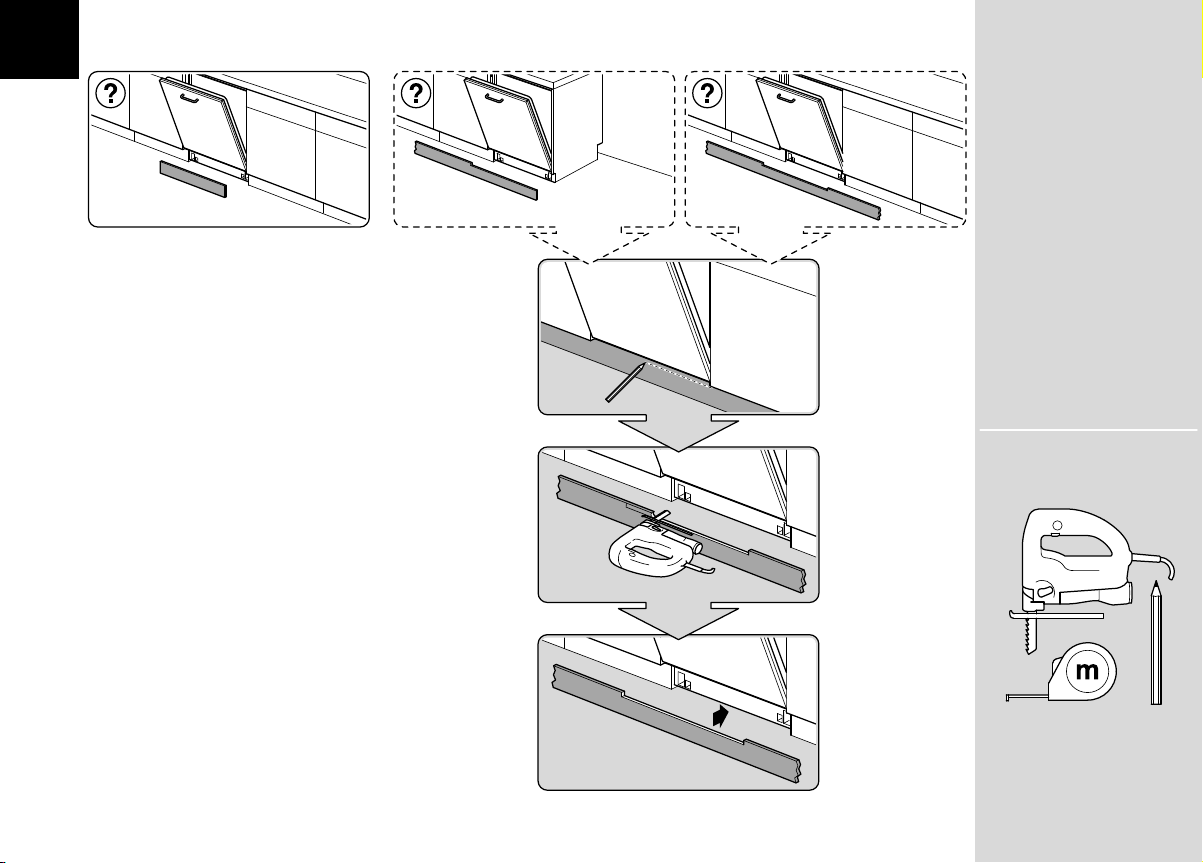 ?
?
?
m