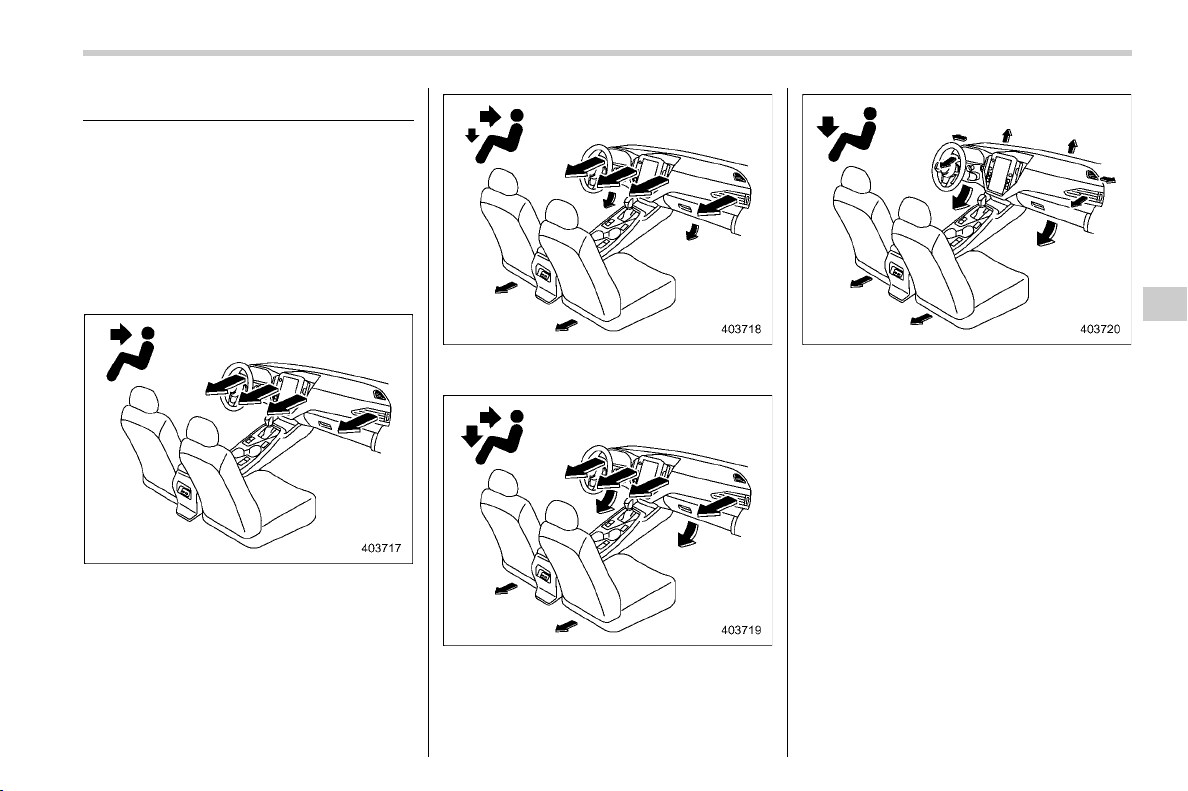 403717

403718

403719

403720