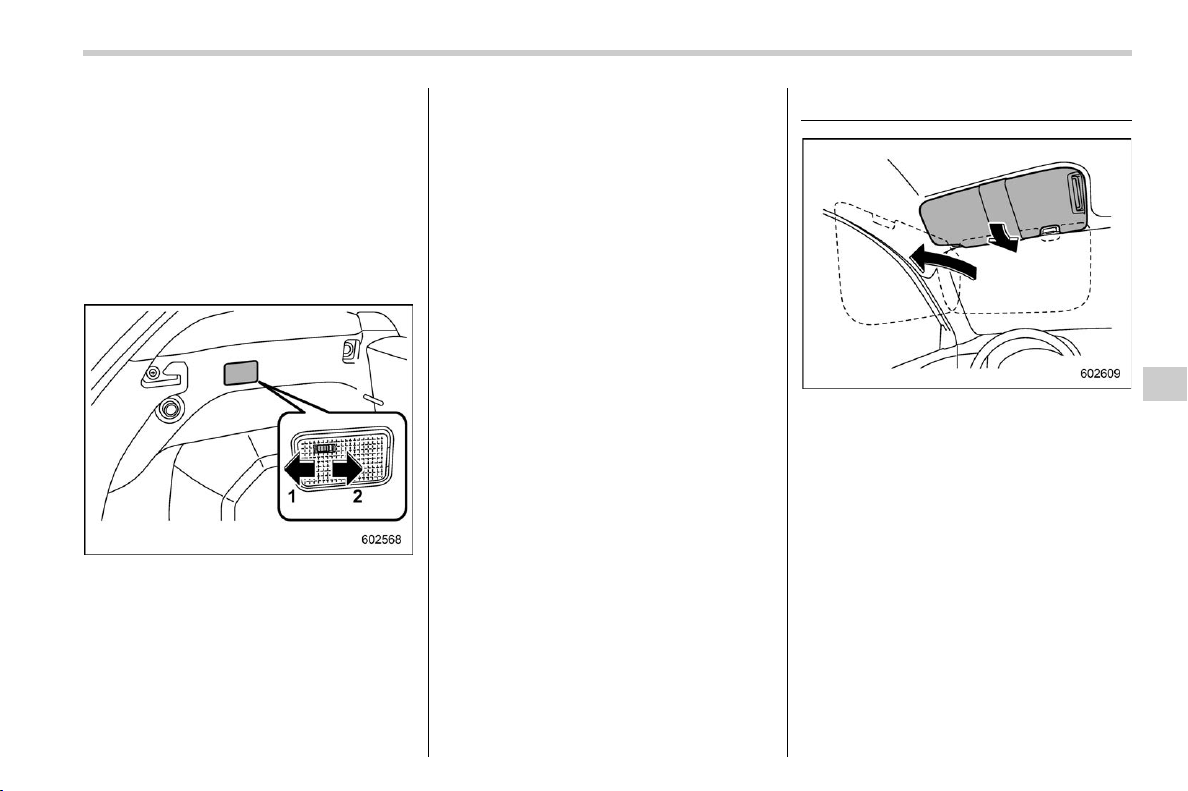 1
2
602568

602609