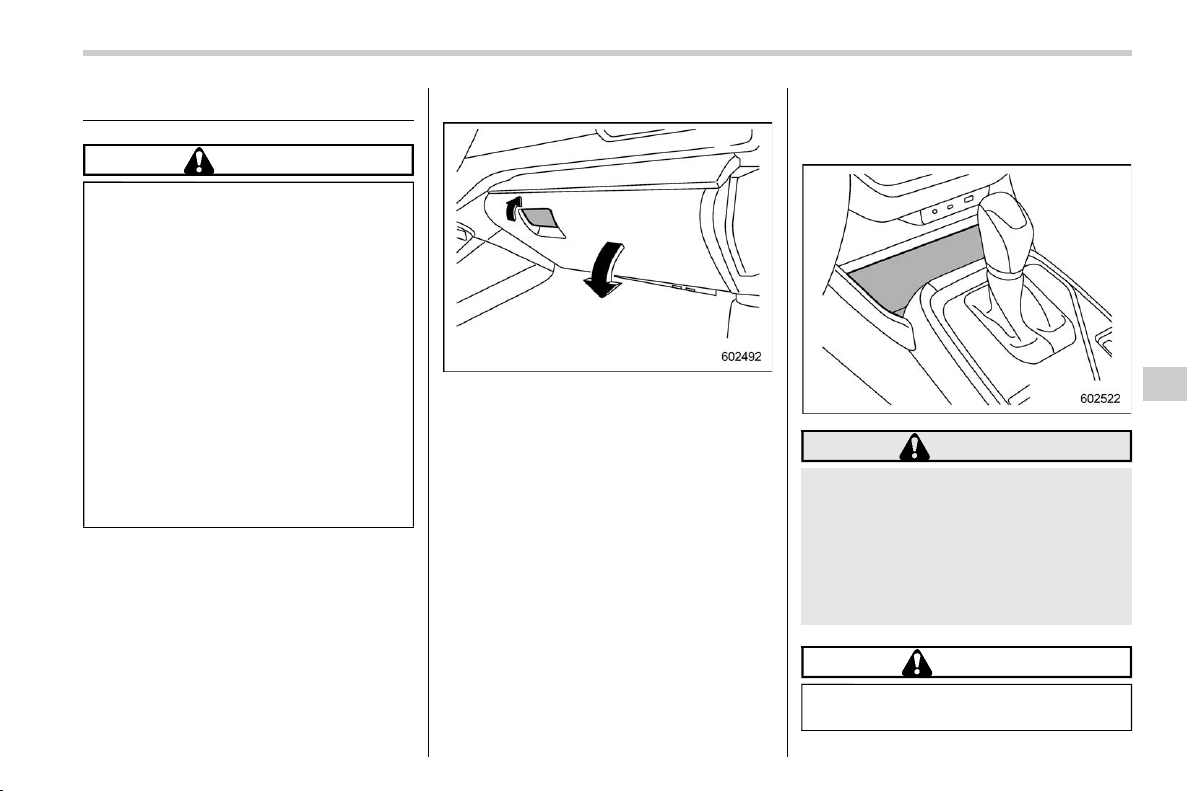 602492

602522