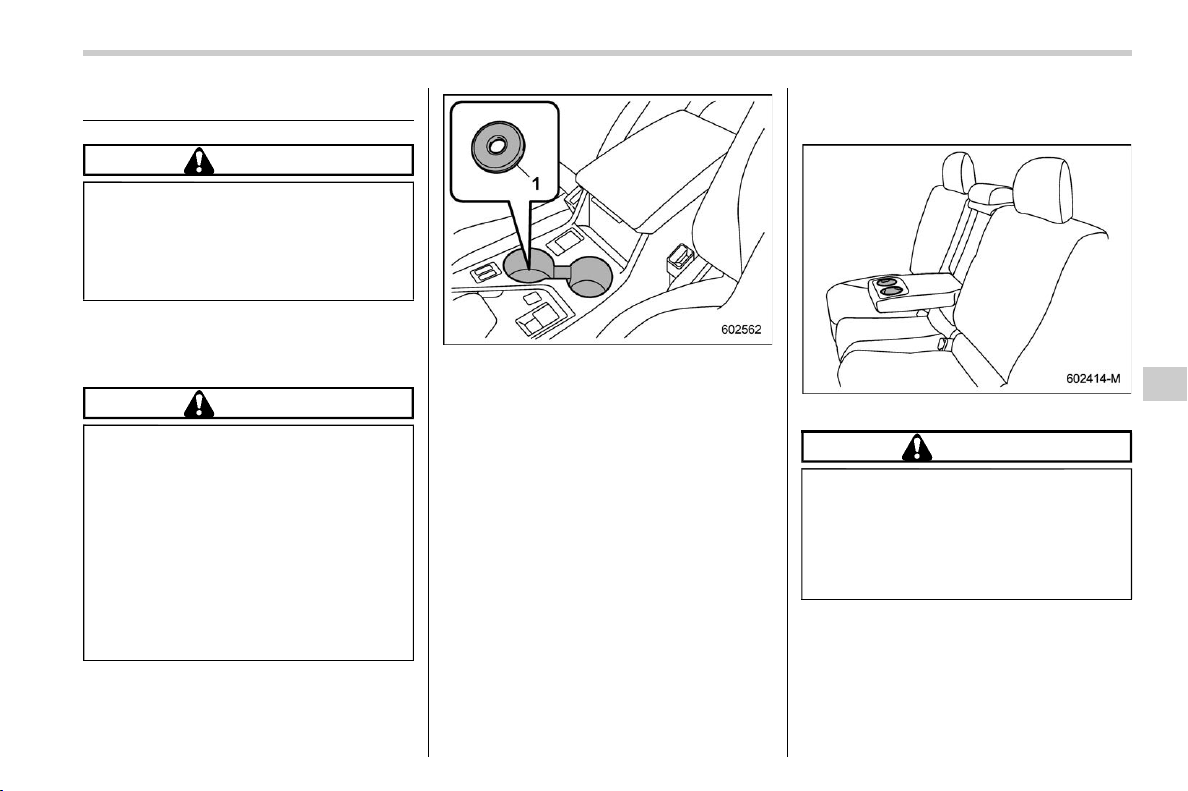 1

602562

602414-M