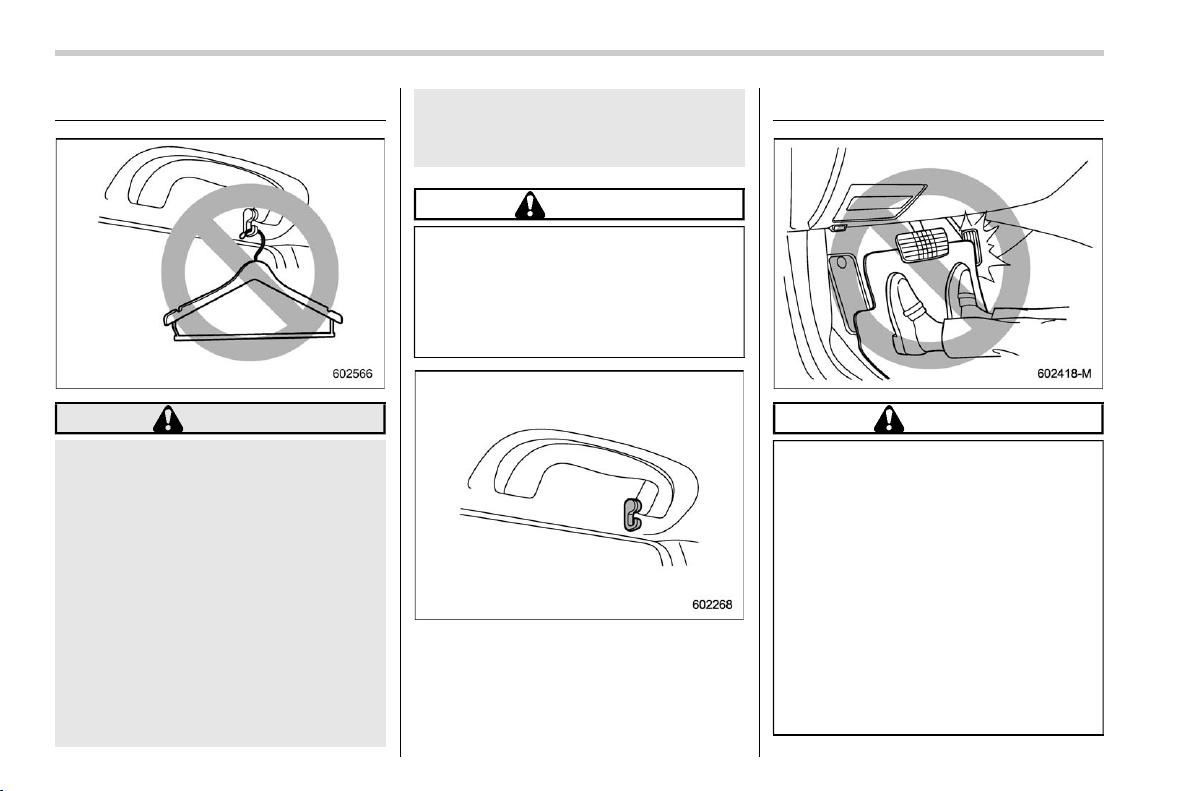 602566

602268

602418-M