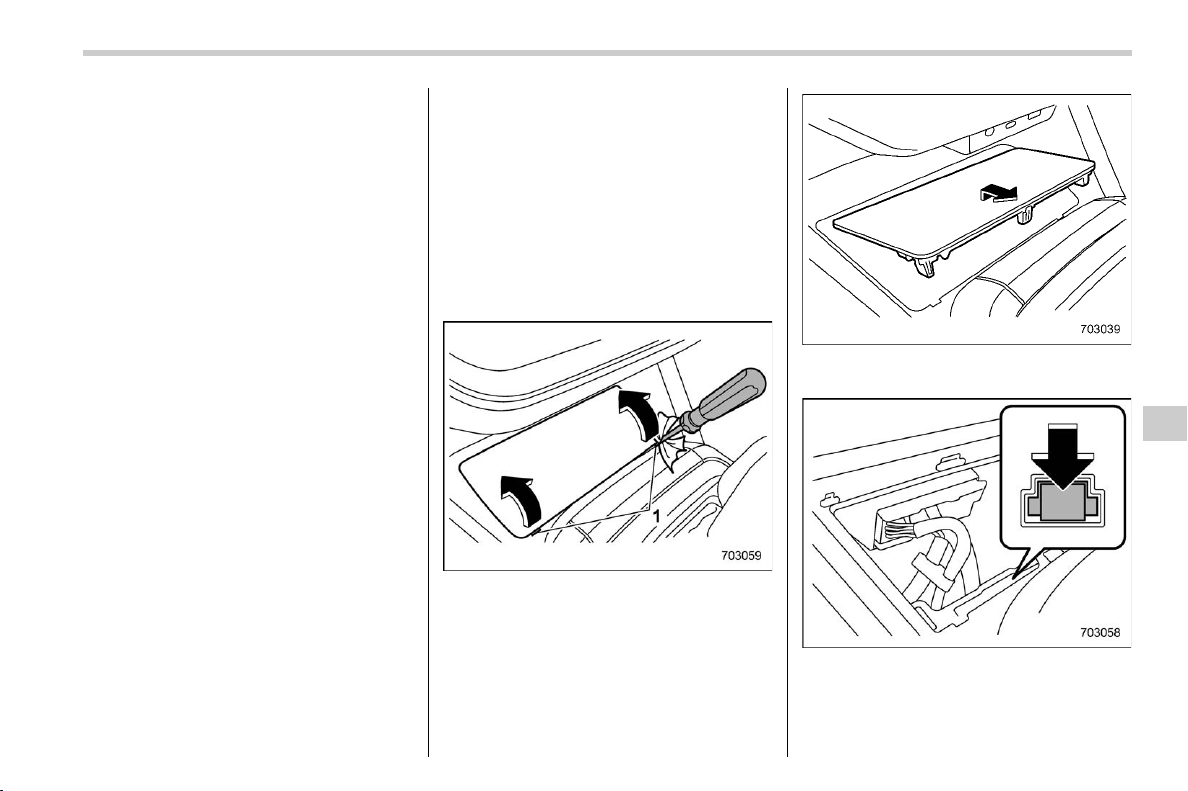 1

703059

703039

703058