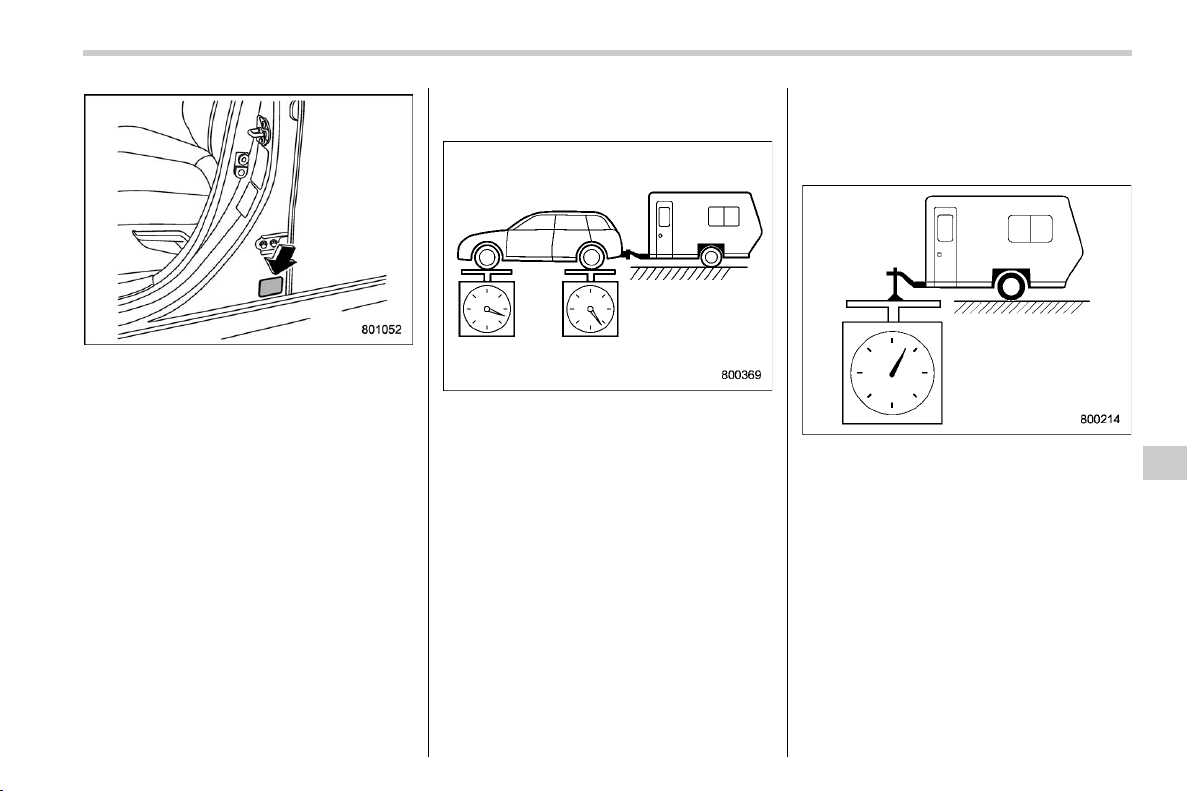 801052

800369

800214