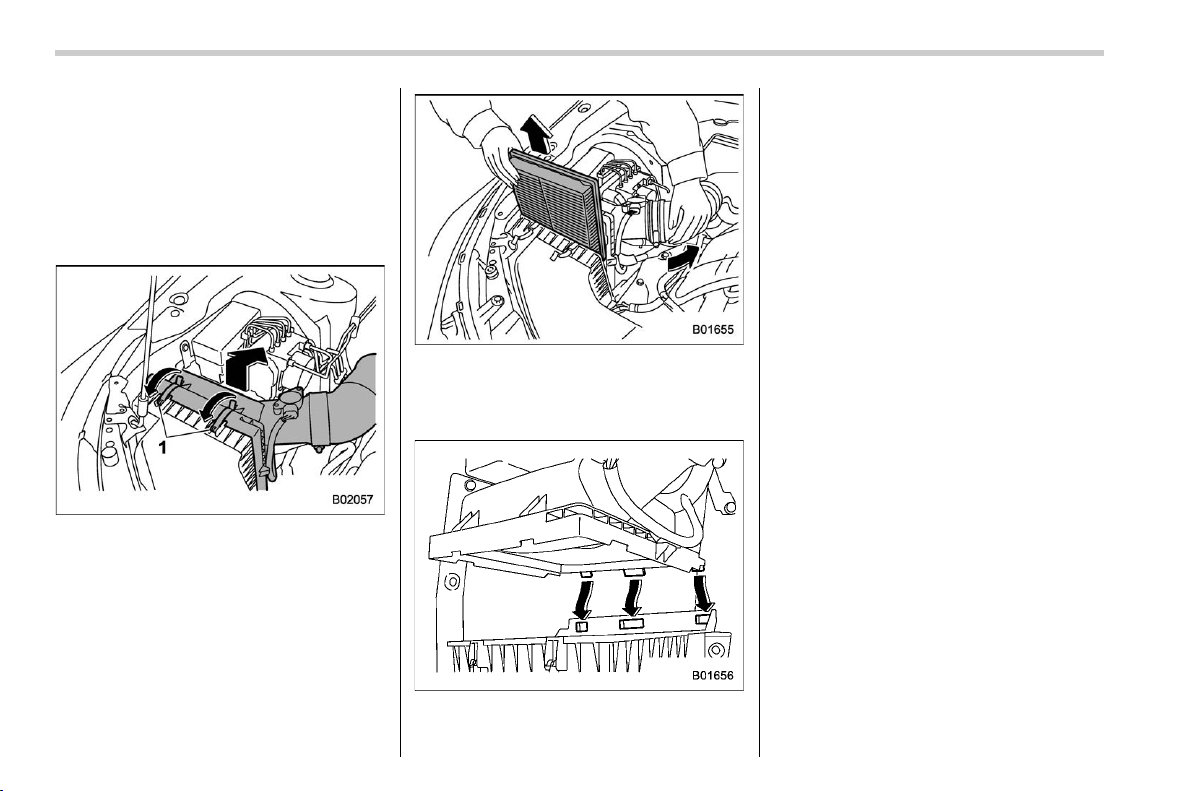 1

B02057

B01655

B01656