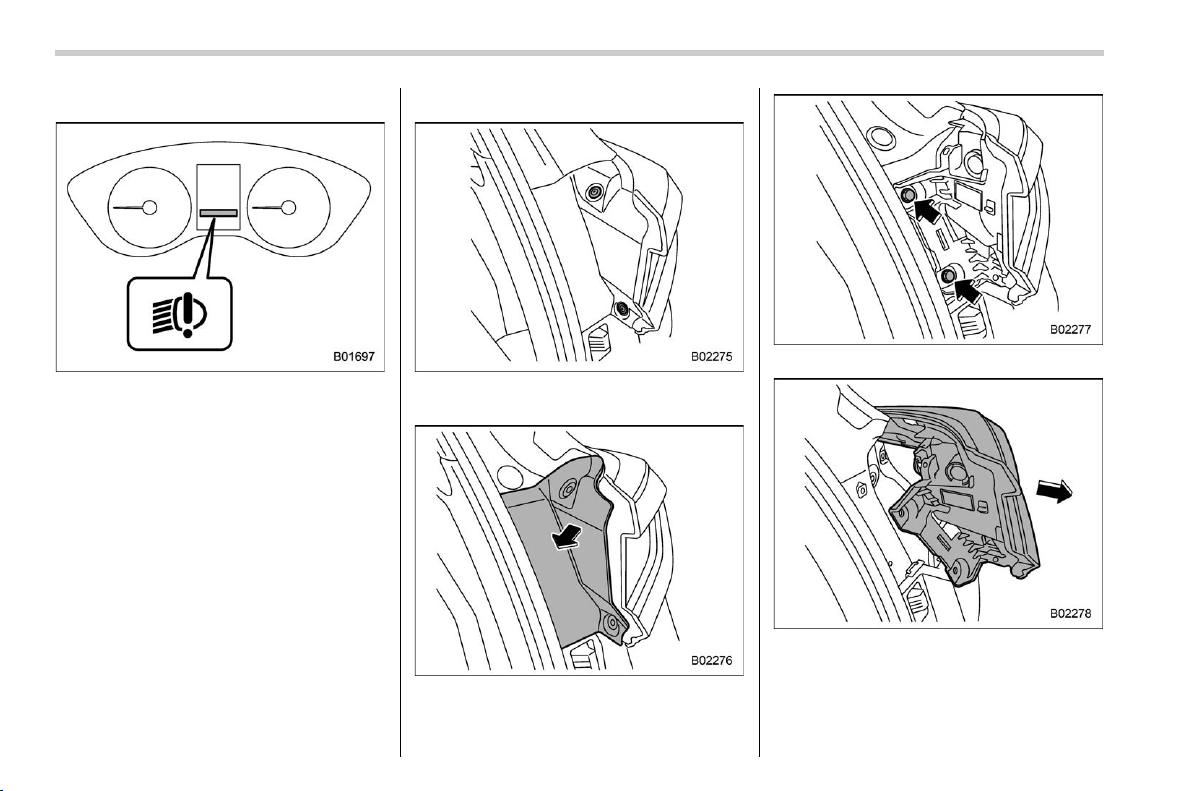 B01697

B02275

B02276

B02277

B02278