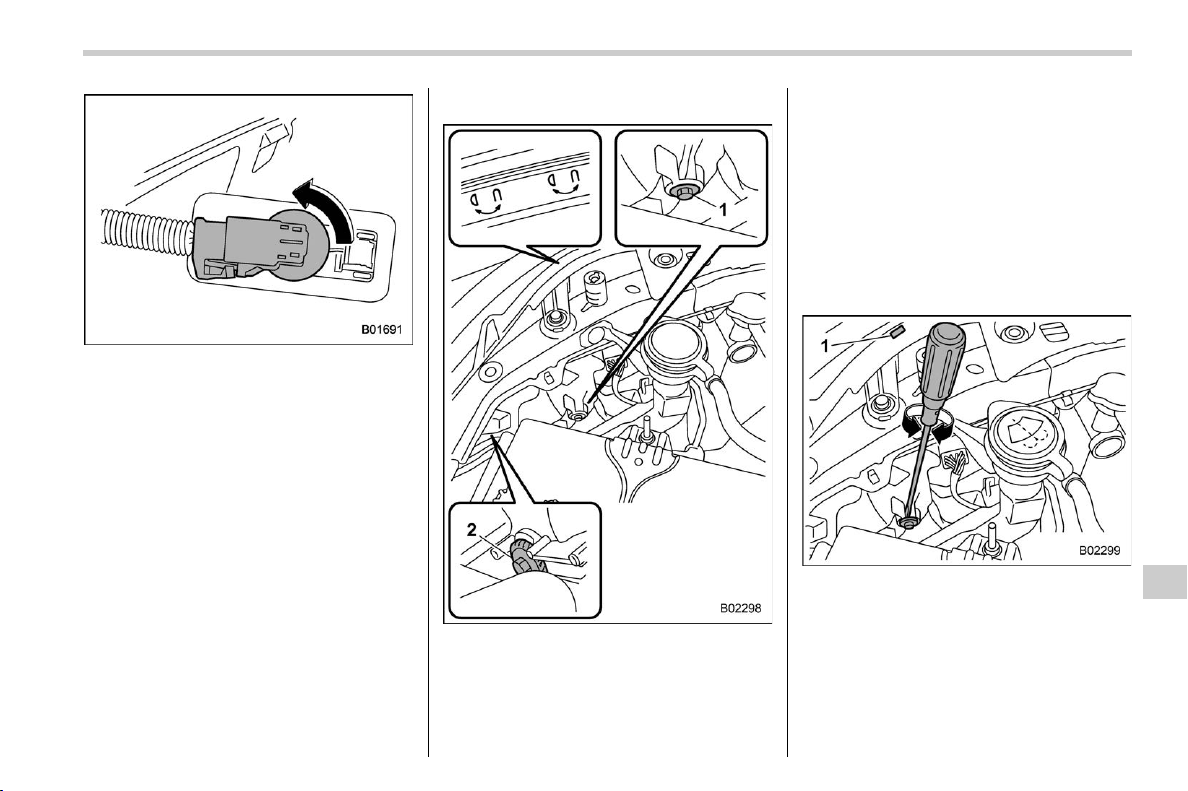 B01691

1

2

B02298

1

B02299