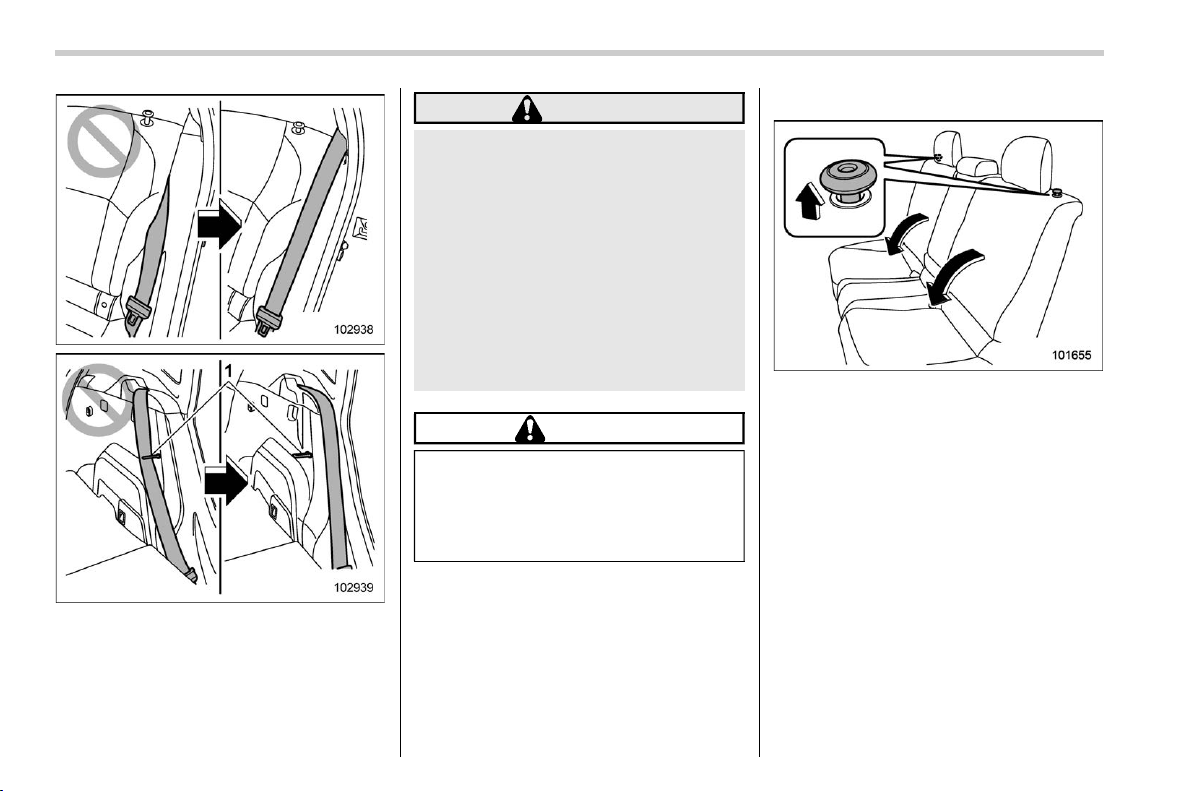 102938

1

102939

101655