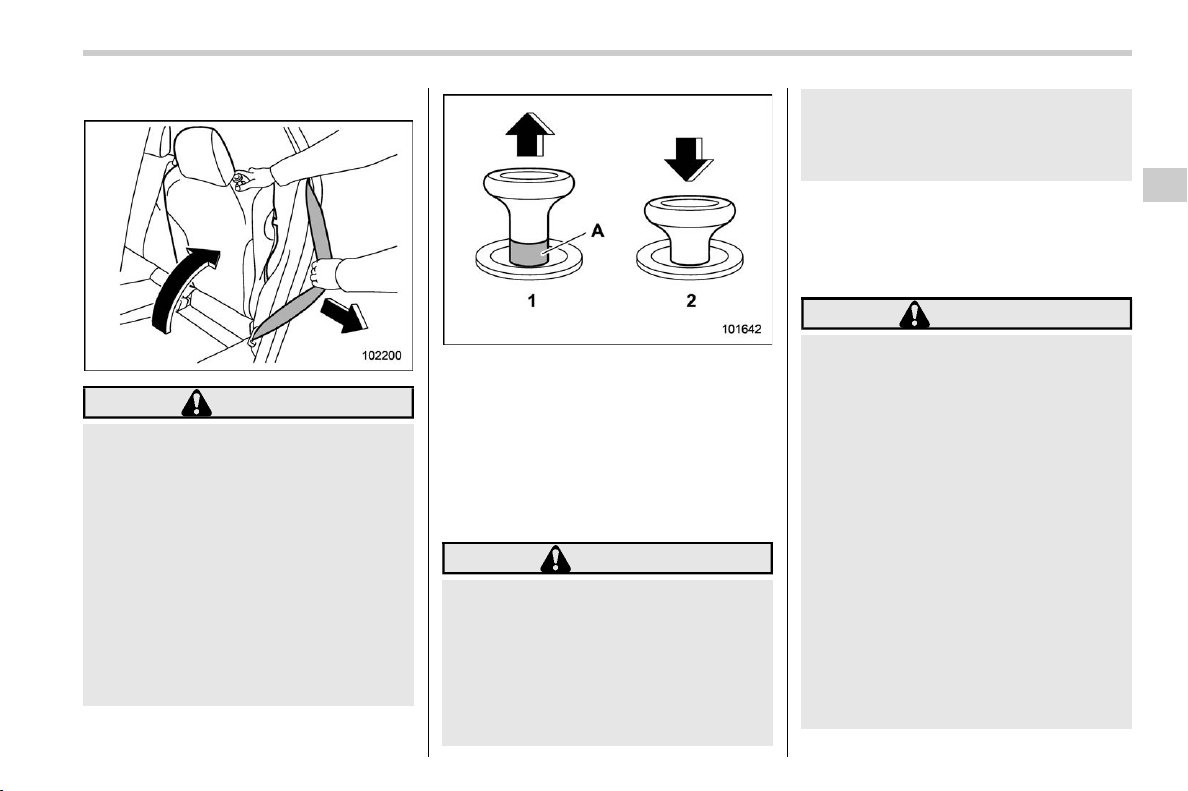 102200

A

1

2

101642