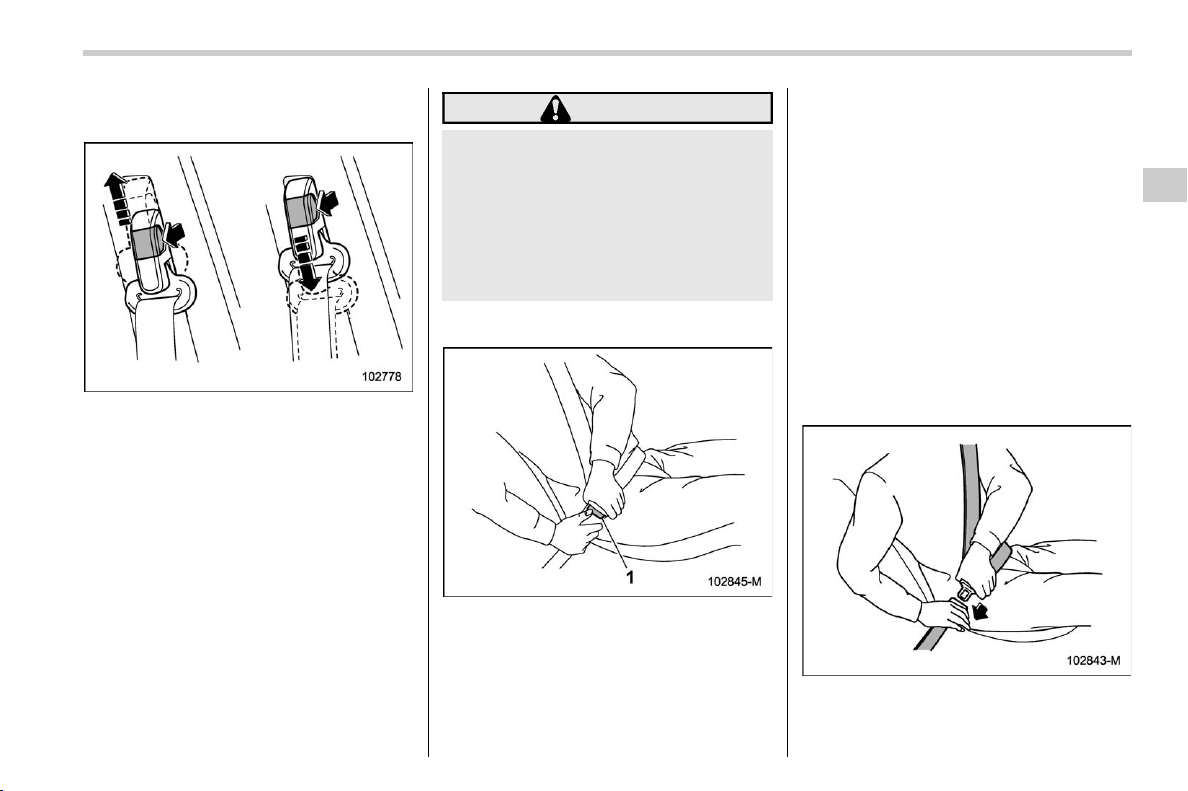 102778

1

102845-M

102843-M