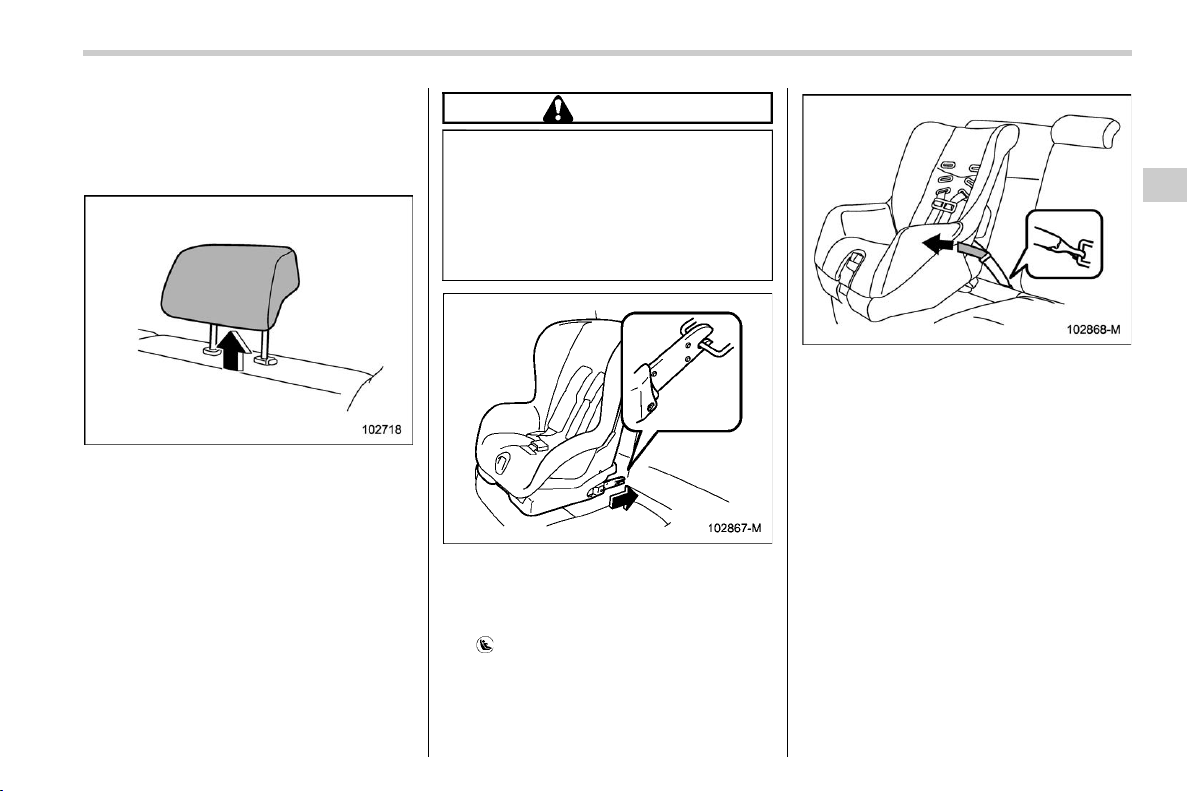 102718

102867-M

102868-M