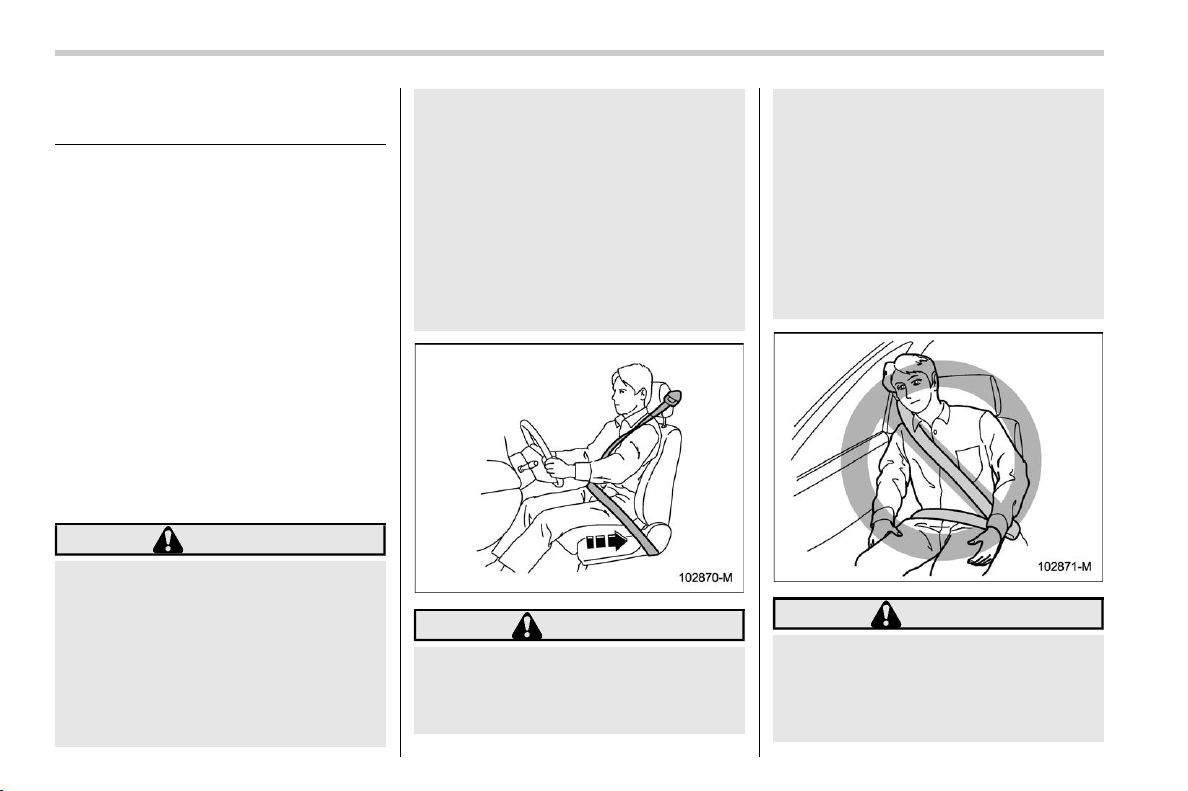 102870-M

102871-M