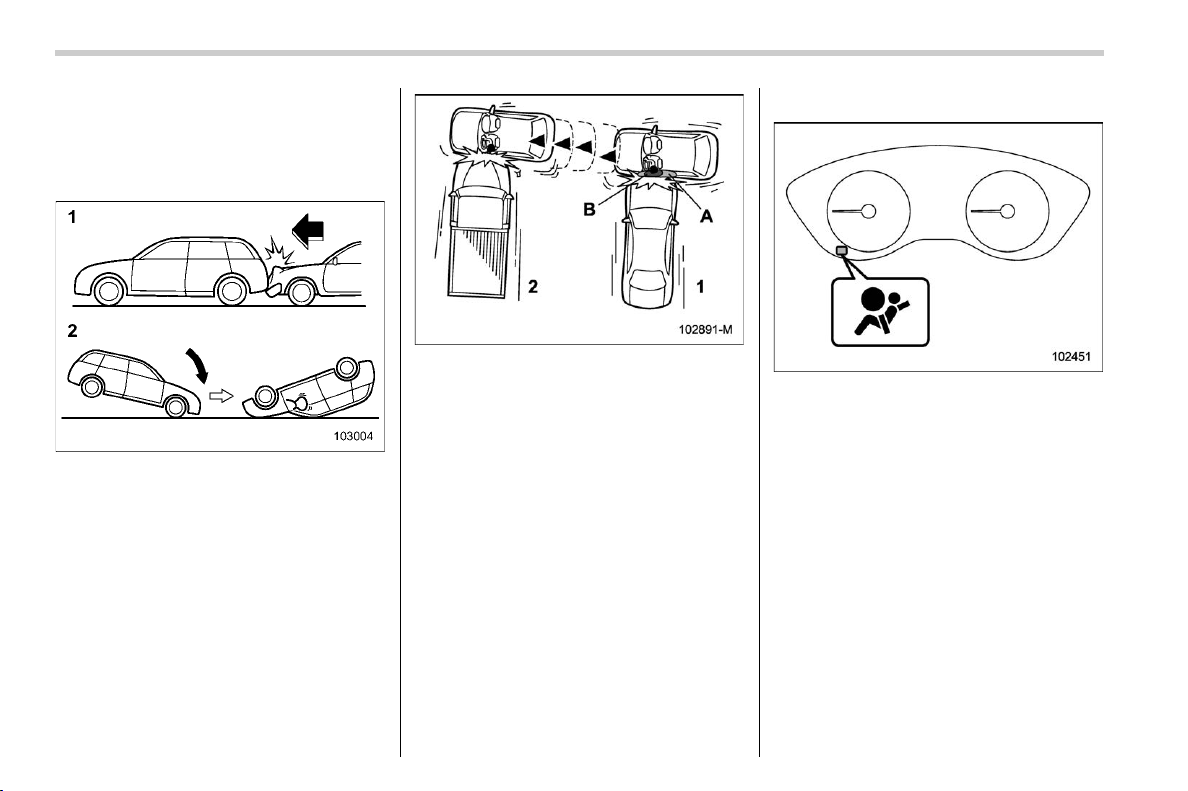 1

2

103004

B

A

2

1

102891-M

102451