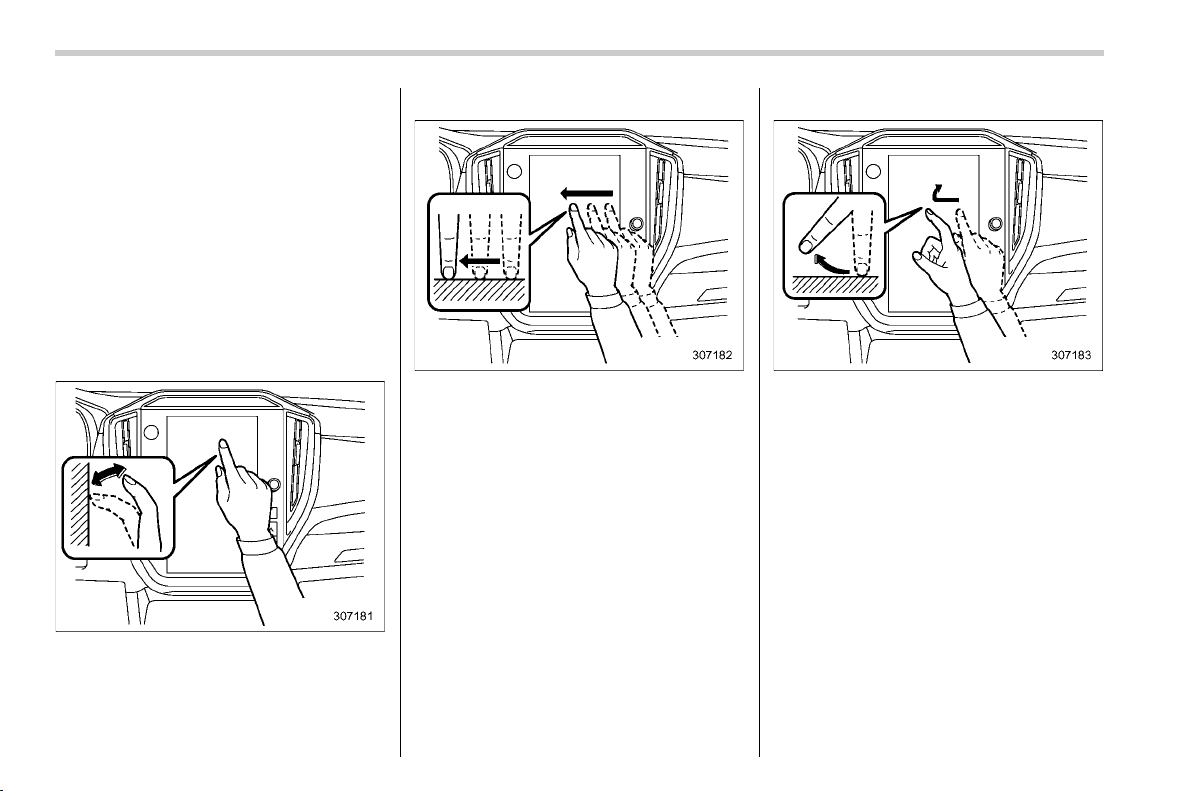 307181

307182

307183