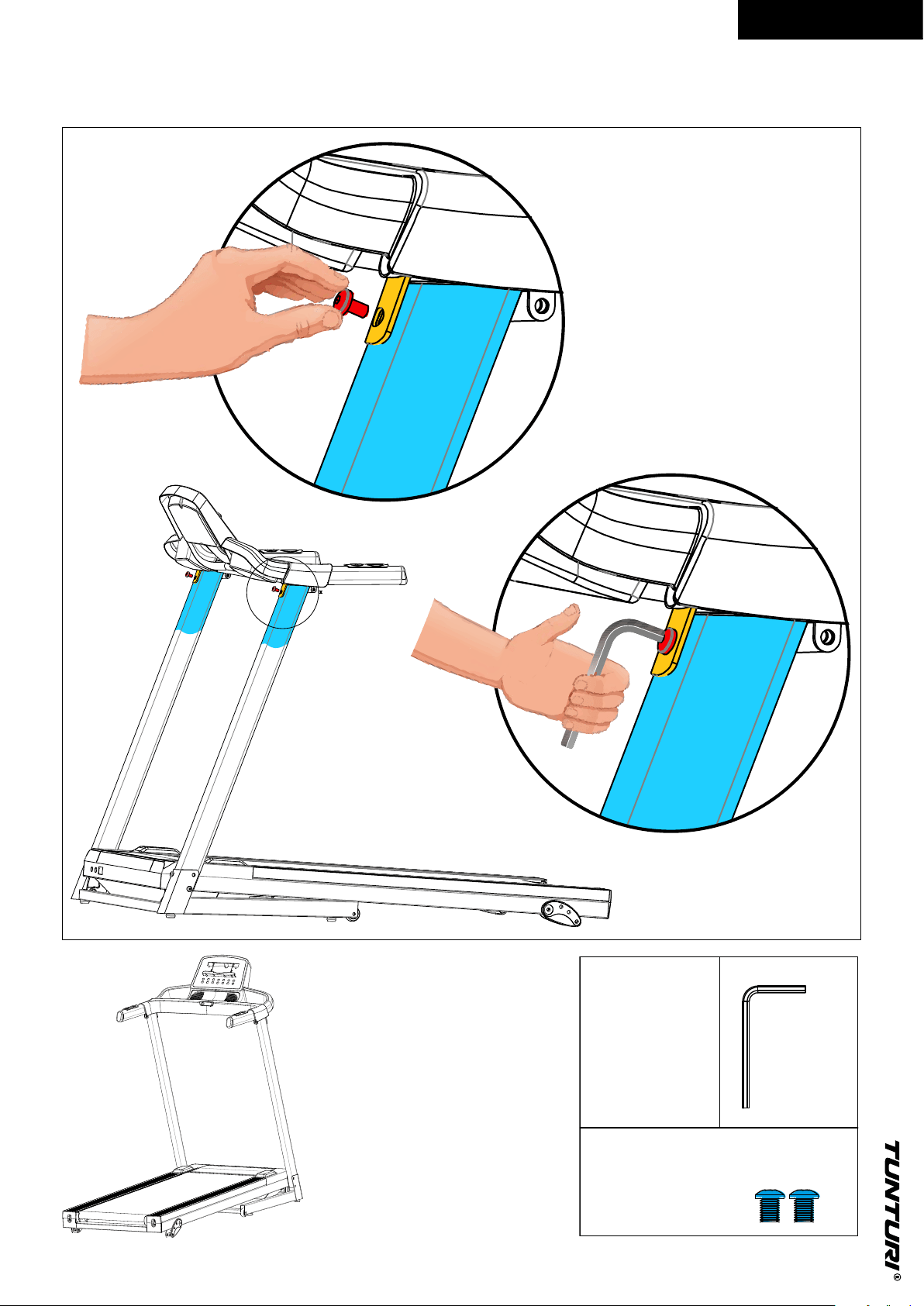 TUNTURI®