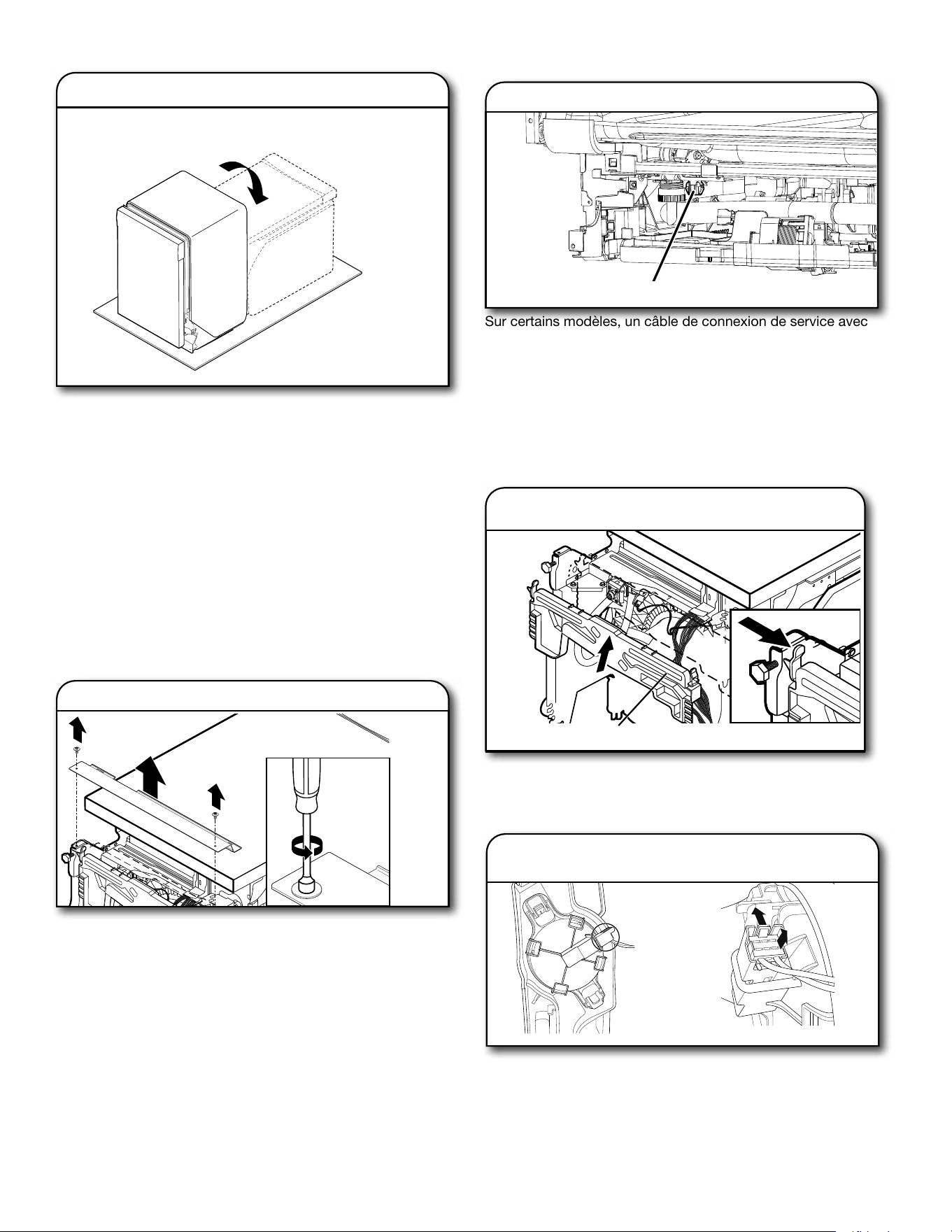 Sur certains modèles, un câble de connexion de service avec