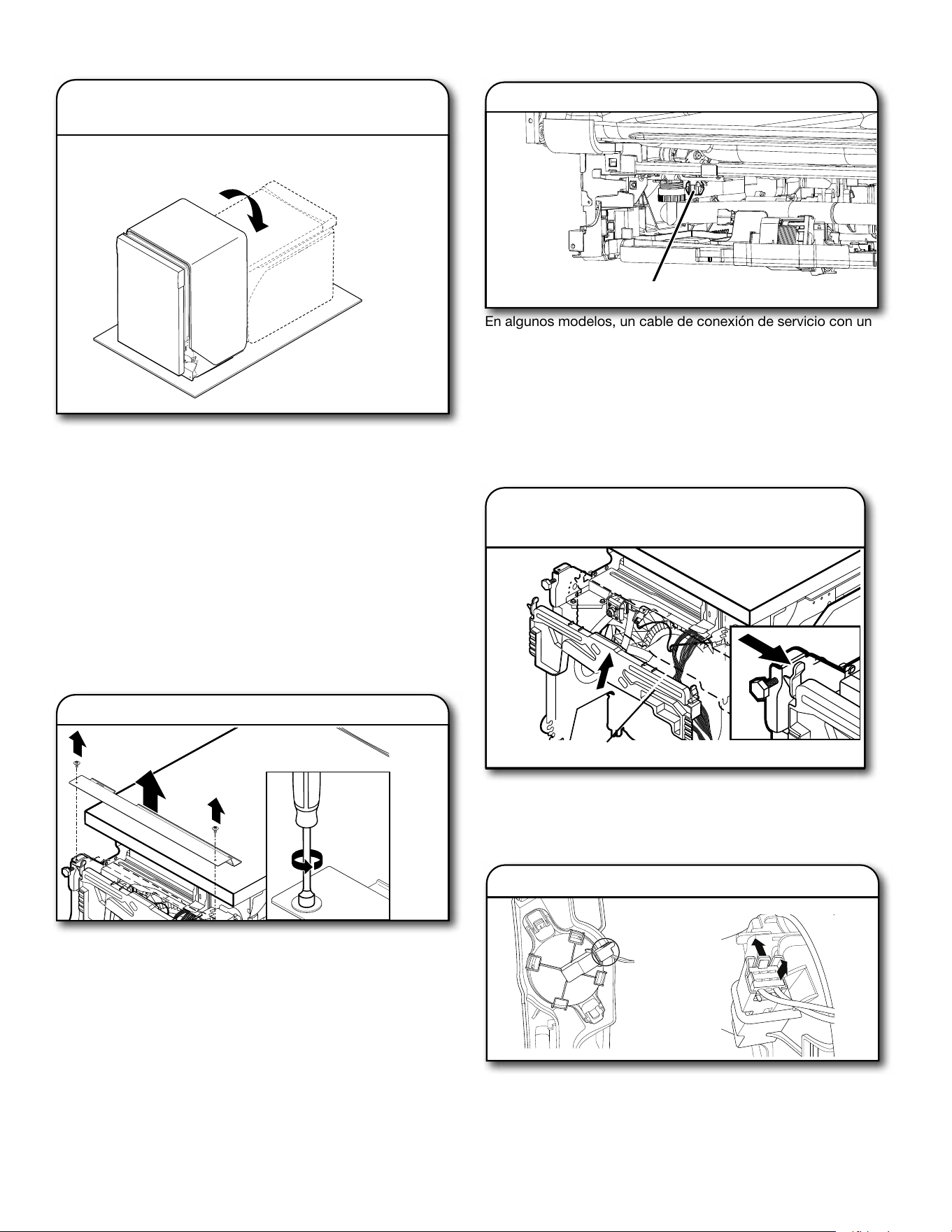 En algunos modelos, un cable de conexión de servicio con un