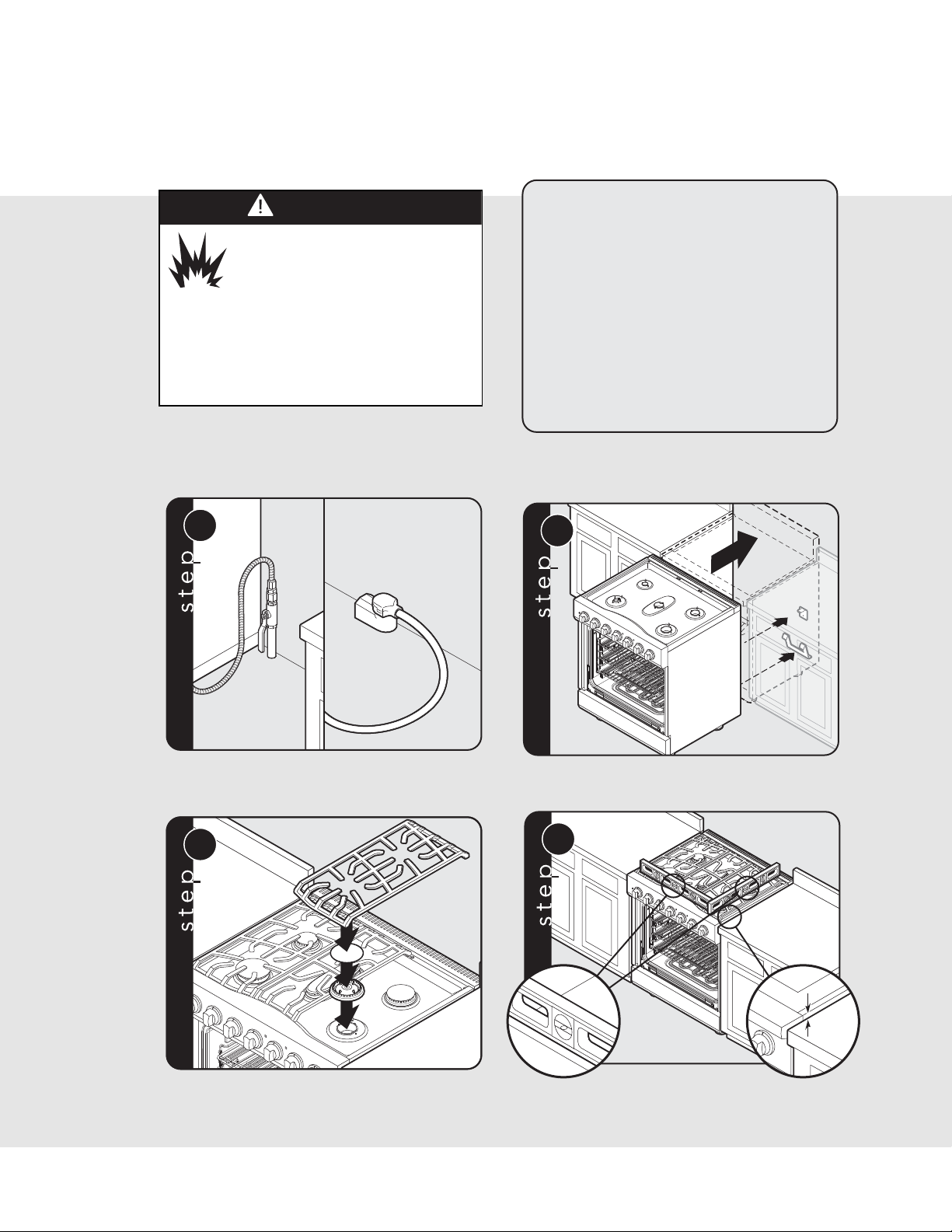 step

step

step

step