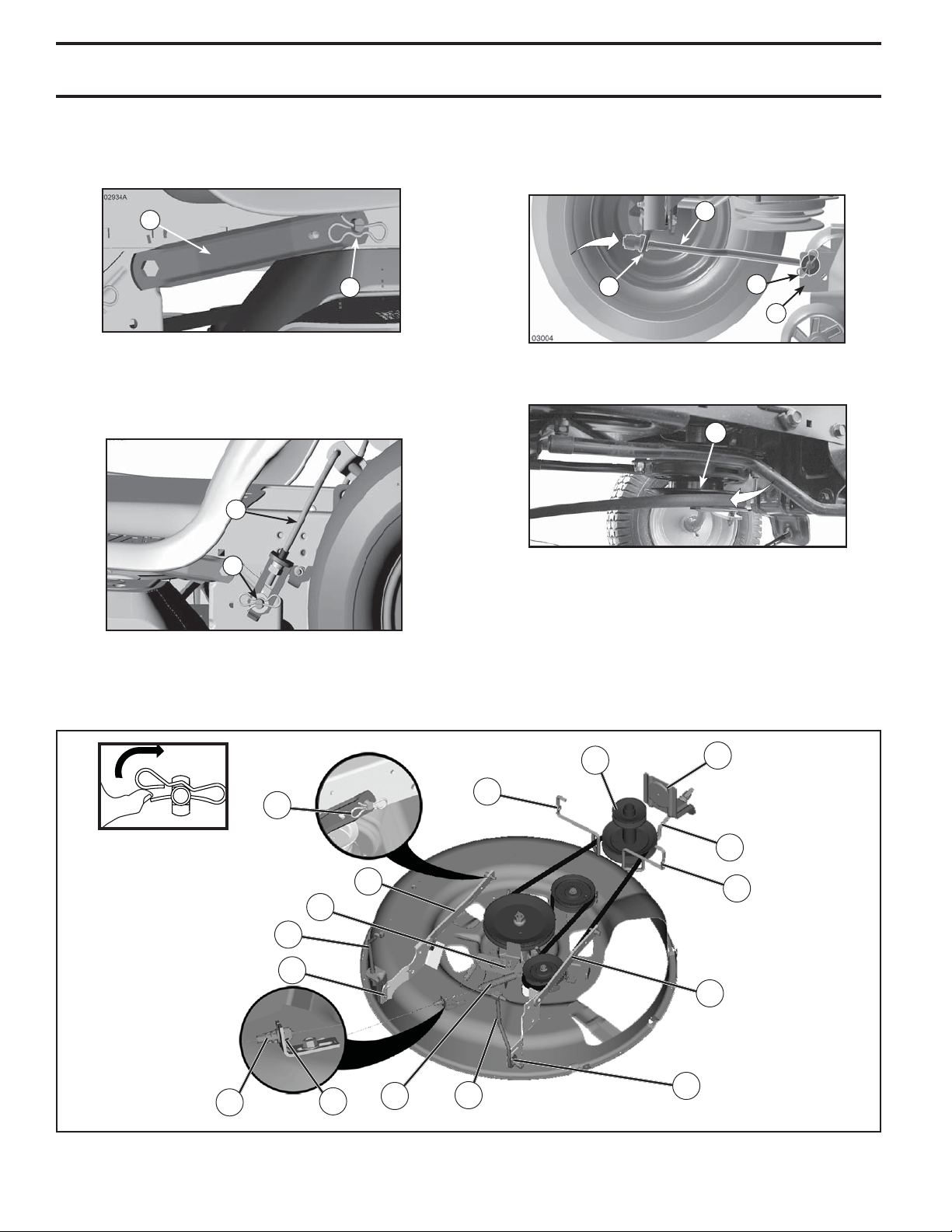 02934A

03004