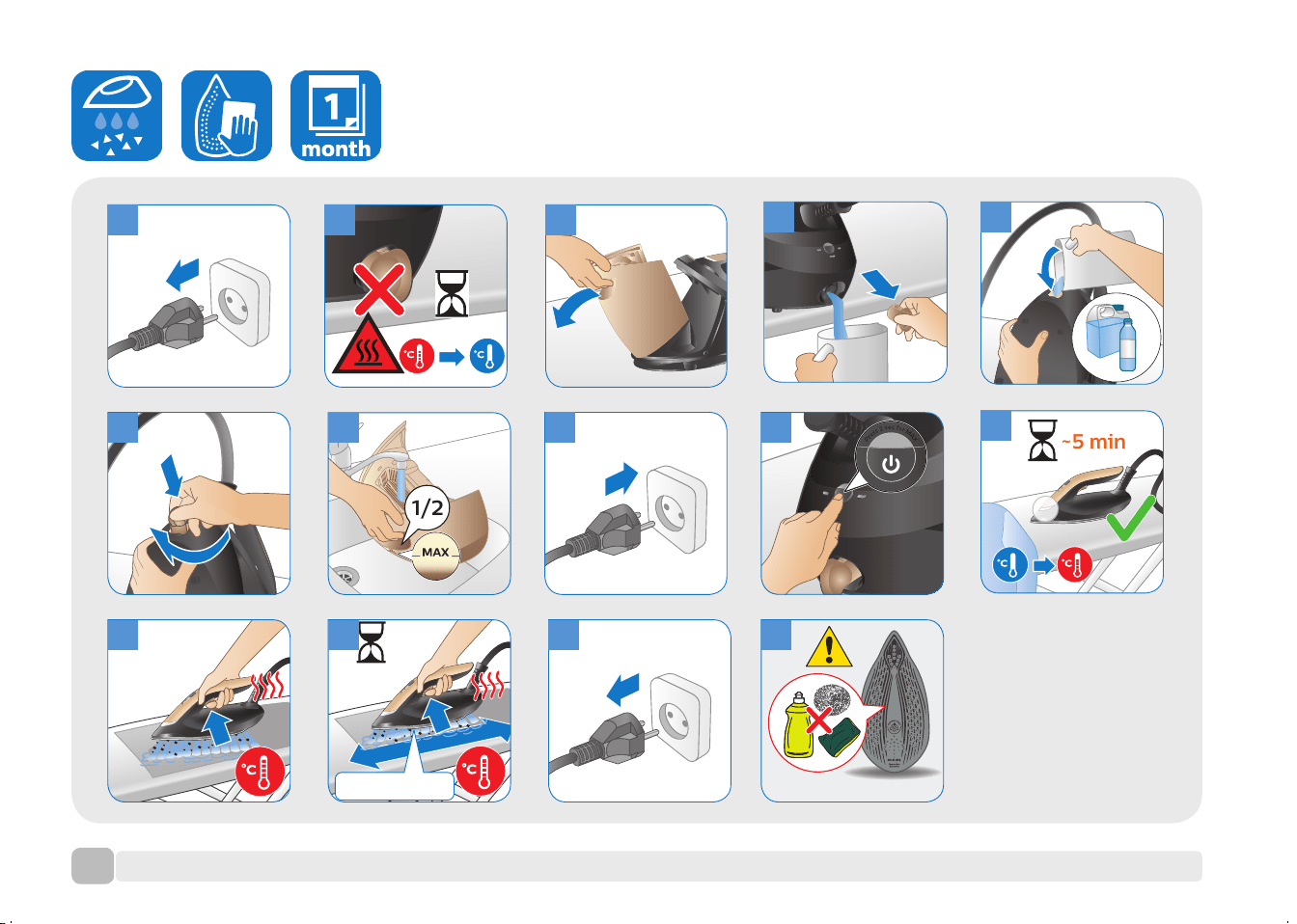 1
month

°C °C

1/2
MAX

~5 min
°C °C

°C

°C