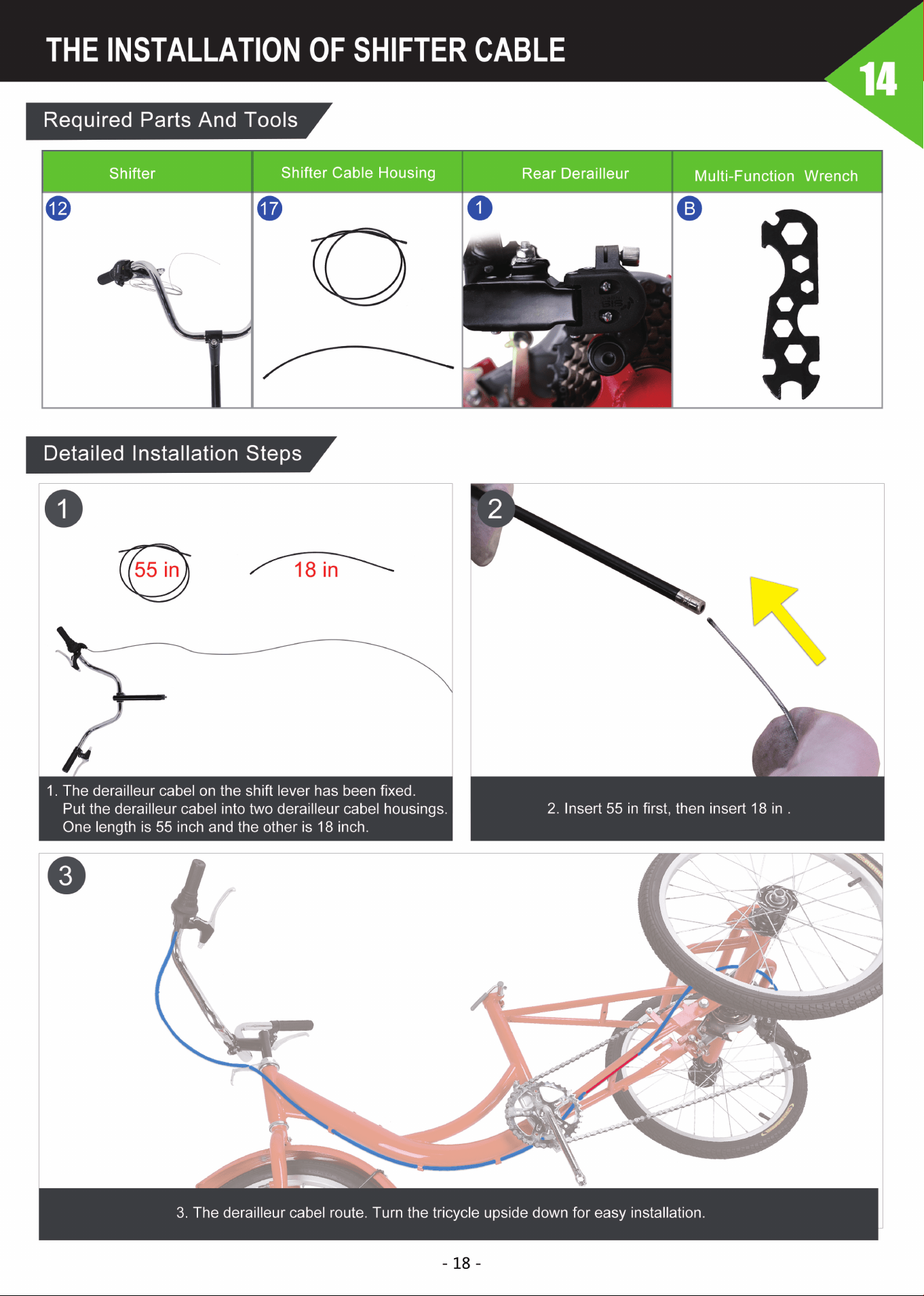 THE INSTALLATION OF SHIFTER CABLE

14

Required Parts And Tools

| Shifter | Shifter Cable Housing | Rear Derailleur | Multi-Function Wrench |
|---|---|---|---|
| 12 | 17 | 1 | B |

Detailed Installation Steps

1

55 in

18 in

1. The derailleur cabel on the shift lever has been fixed. Put the derailleur cabel into two derailleur cabel housings. One length is 55 inch and the other is 18 inch.

2

2. Insert 55 in first, then insert 18 in .

3

3. The derailleur cabel route. Turn the tricycle upside down for easy installation.

- 18 -