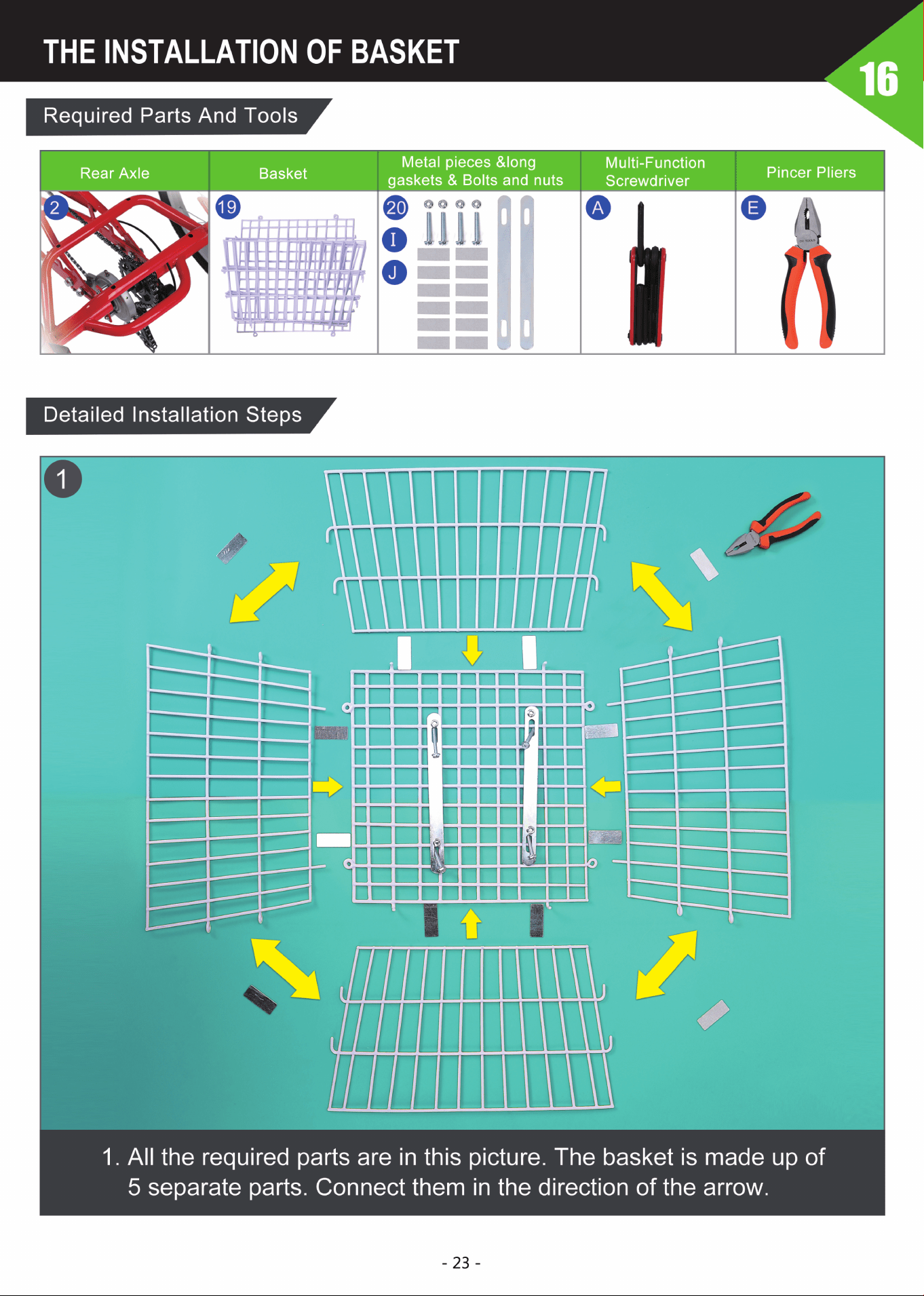 THE INSTALLATION OF BASKET

16

Required Parts And Tools

| Rear Axle | Basket | Metal pieces &long gaskets & Bolts and nuts | Multi-Function Screwdriver | Pincer Pliers |
|---|---|---|---|---|
| 2 | 19 | 20 I J | A | E |

Detailed Installation Steps

1

1. All the required parts are in this picture. The basket is made up of 5 separate parts. Connect them in the direction of the arrow.

- 23 -