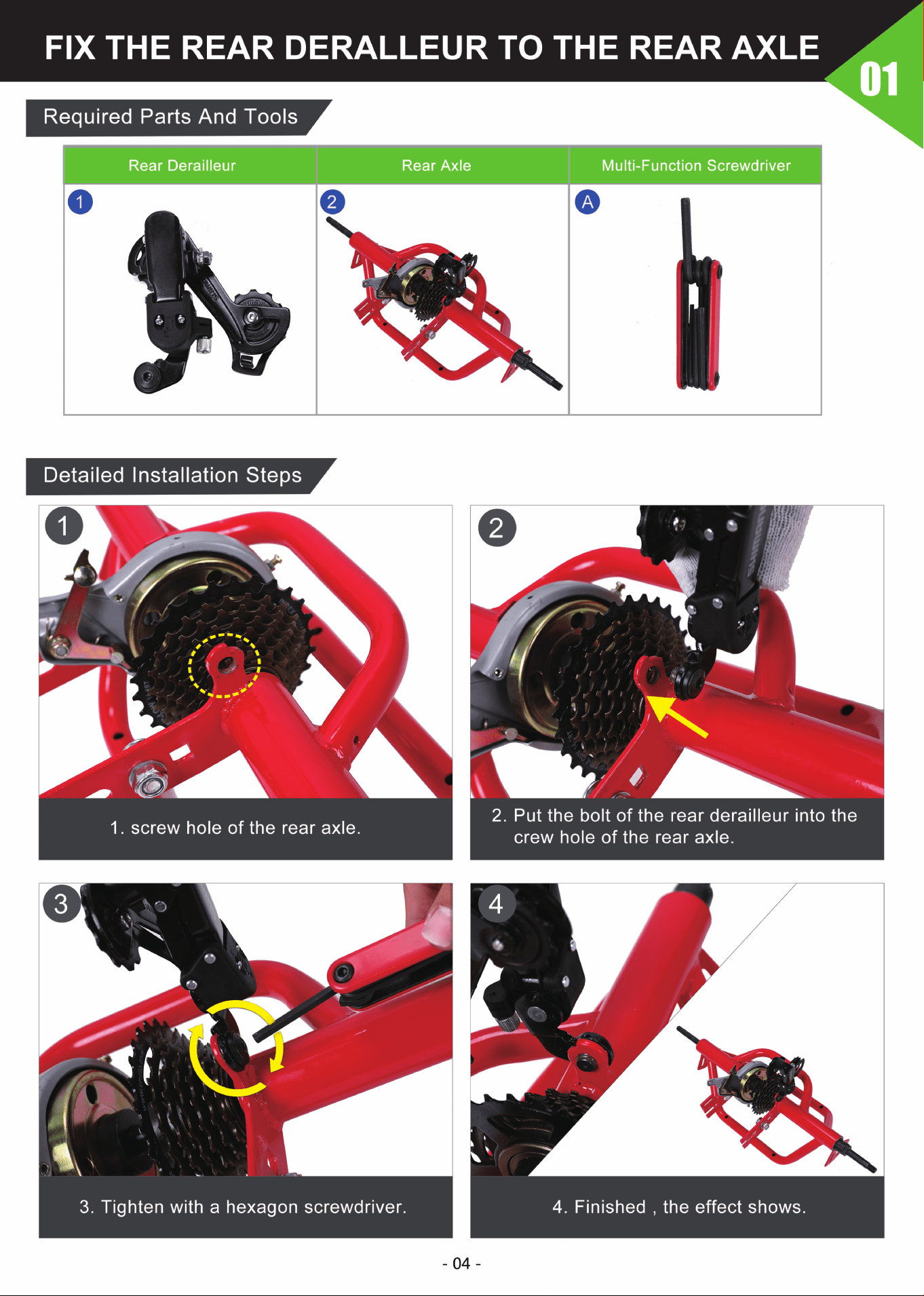 FIX THE REAR DERALLEUR TO THE REAR AXLE

01

Required Parts And Tools

| Rear Derailleur | Rear Axle | Multi-Function Screwdriver |
|---|---|---|
| 1 | 2 | A |

Detailed Installation Steps

1

1. screw hole of the rear axle.

2

2. Put the bolt of the rear derailleur into the crew hole of the rear axle.

3

3. Tighten with a hexagon screwdriver.

4

4. Finished , the effect shows.

- 04 -