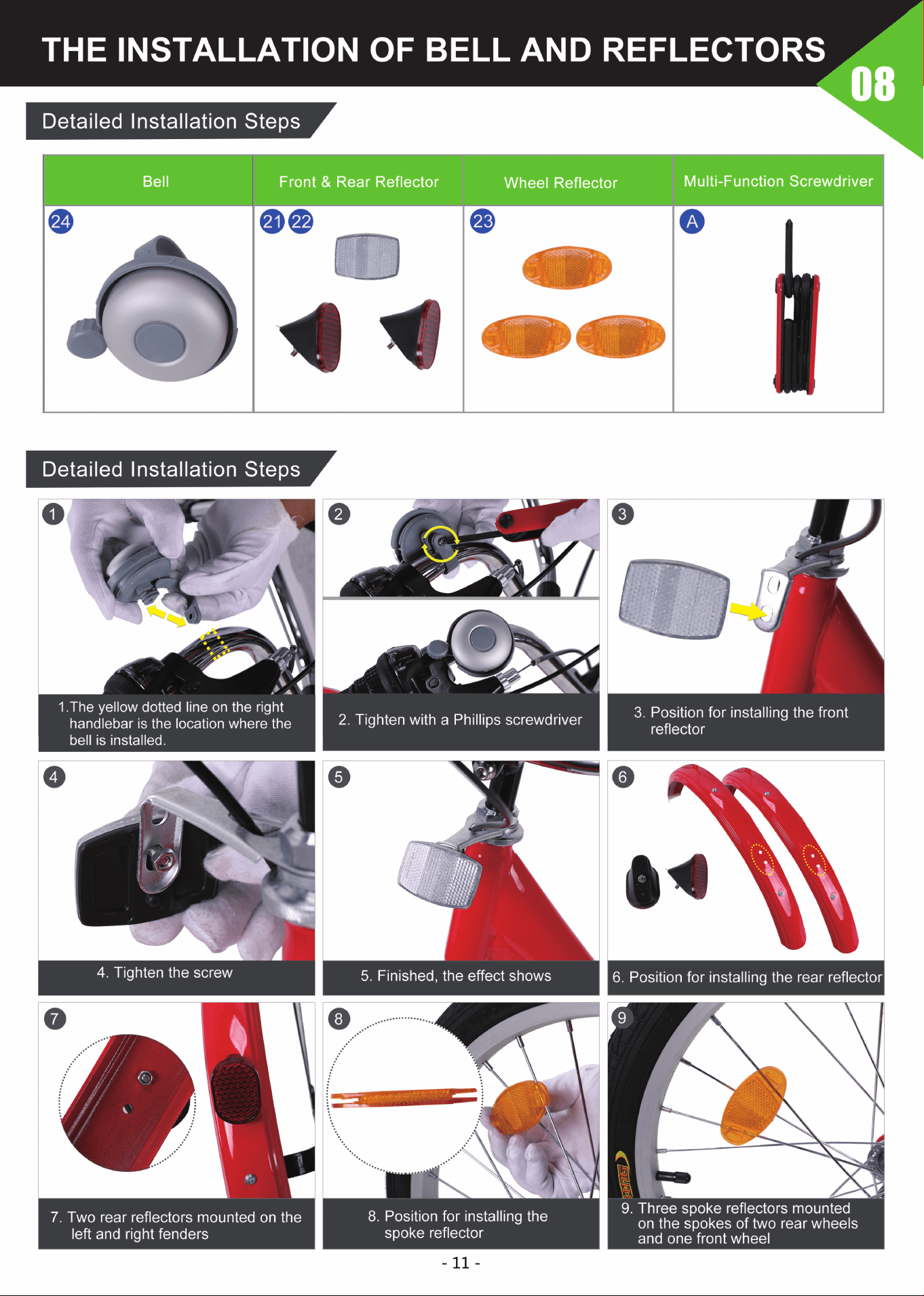 THE INSTALLATION OF BELL AND REFLECTORS

08

Detailed Installation Steps

| Bell | Front & Rear Reflector | Wheel Reflector | Multi-Function Screwdriver |
|---|---|---|---|
| 24 | 21 22 | 23 | A |

Detailed Installation Steps

1

1.The yellow dotted line on the right handlebar is the location where the bell is installed.

2

2. Tighten with a Phillips screwdriver

3

3. Position for installing the front reflector

4

4. Tighten the screw

5

5. Finished, the effect shows

6

6. Position for installing the rear reflector

7

7. Two rear reflectors mounted on the left and right fenders

8

8. Position for installing the spoke reflector

9

9. Three spoke reflectors mounted on the spokes of two rear wheels and one front wheel

- 11 -