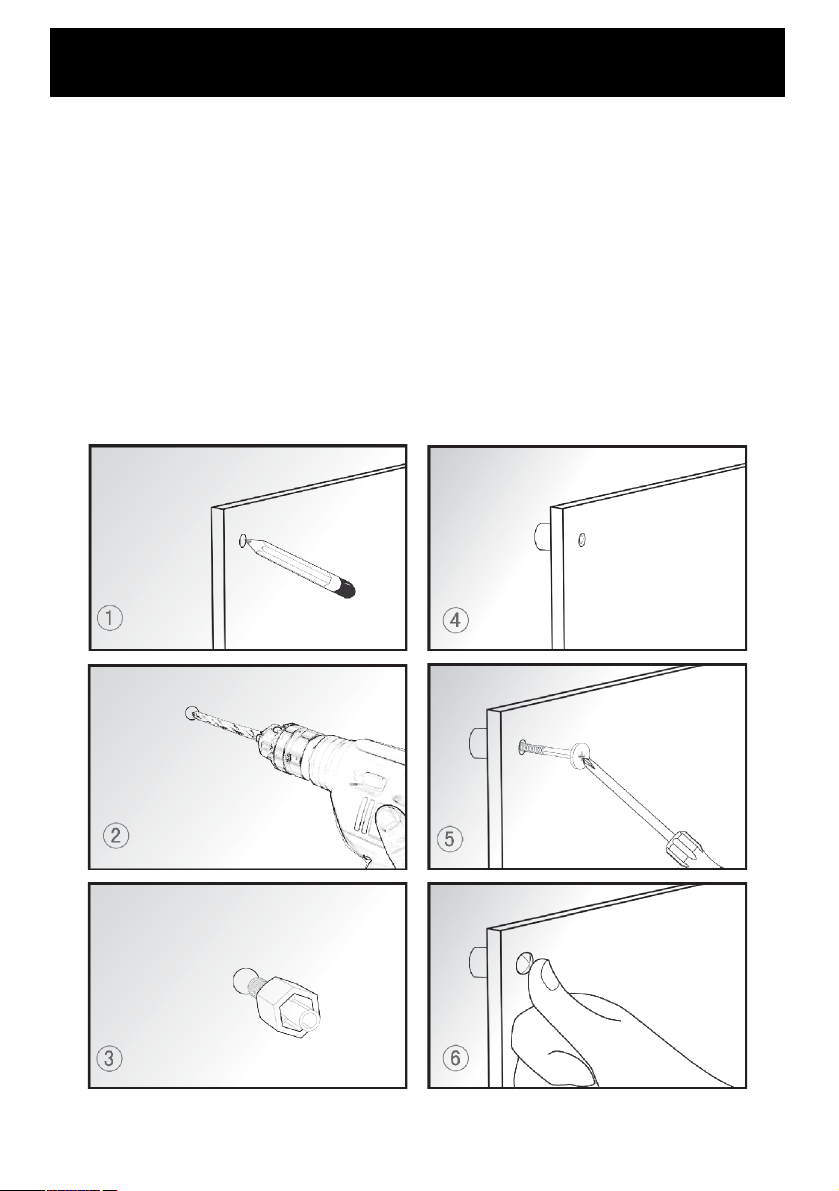 ①

④

②

⑤

③

⑥